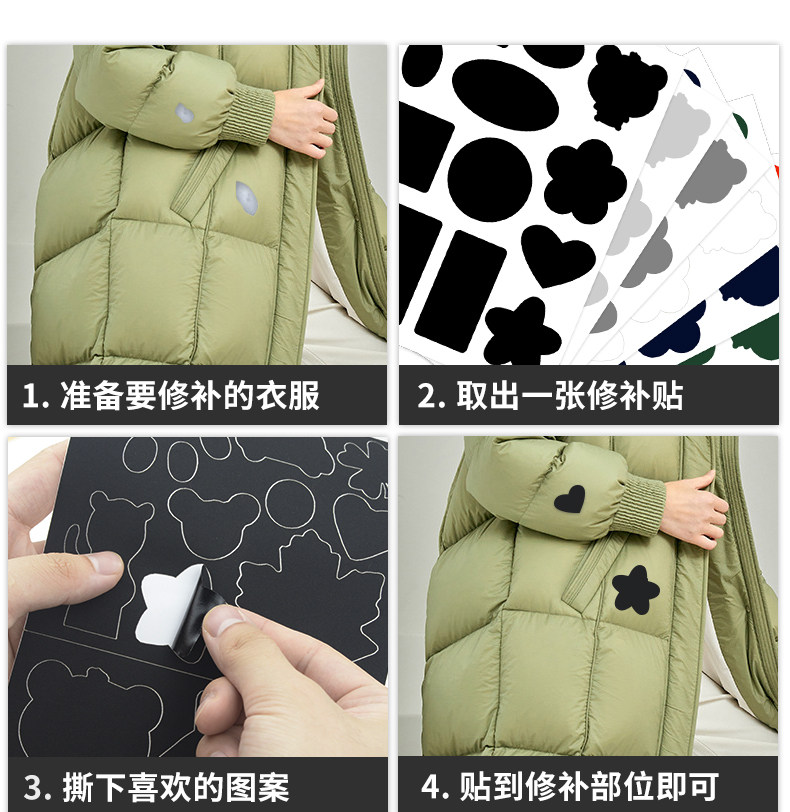 1. 准备要修补的衣服

2. 取出一张修补贴

3. 撕下喜欢的图案

4. 贴到修补部位即可