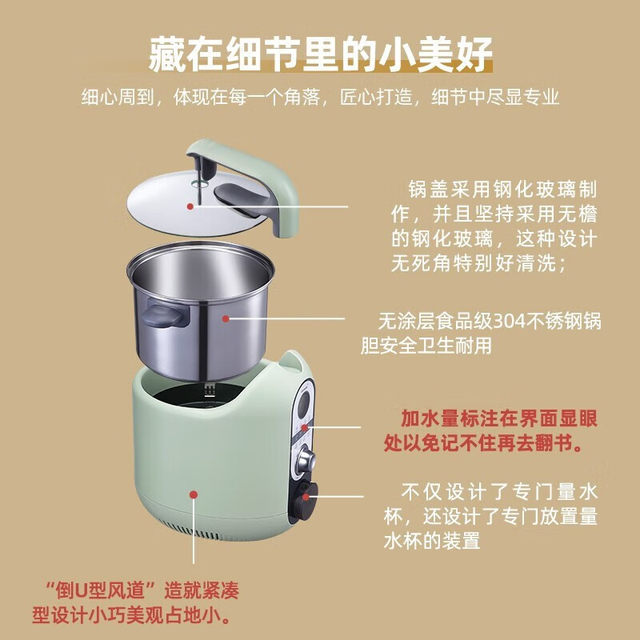 藏在细节里的小美好

细心周到，体现在每一个角落，匠心打造，细节中尽显专业

锅盖采用钢化玻璃制作，并且坚持采用无檐的钢化玻璃，这种设计无死角特别好清洗；

无涂层食品级304不锈钢锅胆安全卫生耐用

加水量标注在界面显眼处以免记不住再去翻书。

不仅设计了专门量水杯，还设计了专门放置量水杯的装置

“倒U型风道”造就紧凑型设计小巧美观占地小。