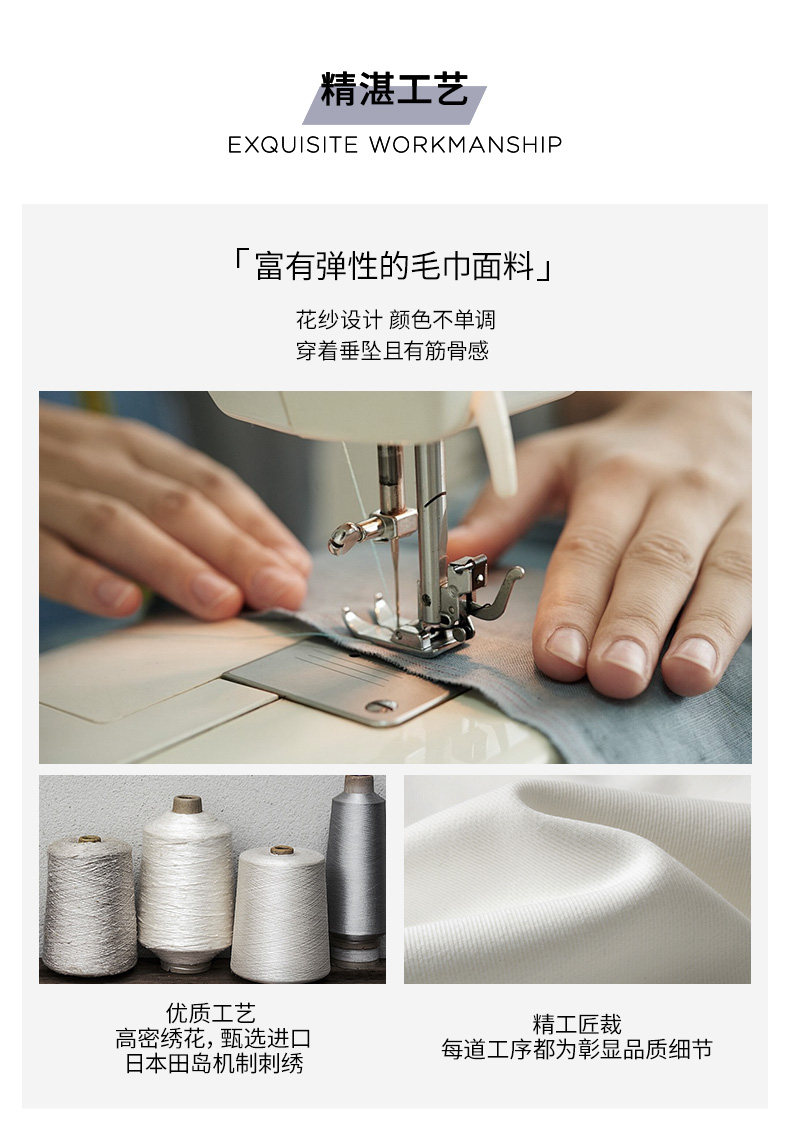 精湛工艺
EXQUISITE WORKMANSHIP

「富有弹性的毛巾面料」

花纱设计 颜色不单调
穿着垂坠且有筋骨感

优质工艺
高密绣花，甄选进口
日本田岛机制刺绣

精工匠裁
每道工序都为彰显品质细节