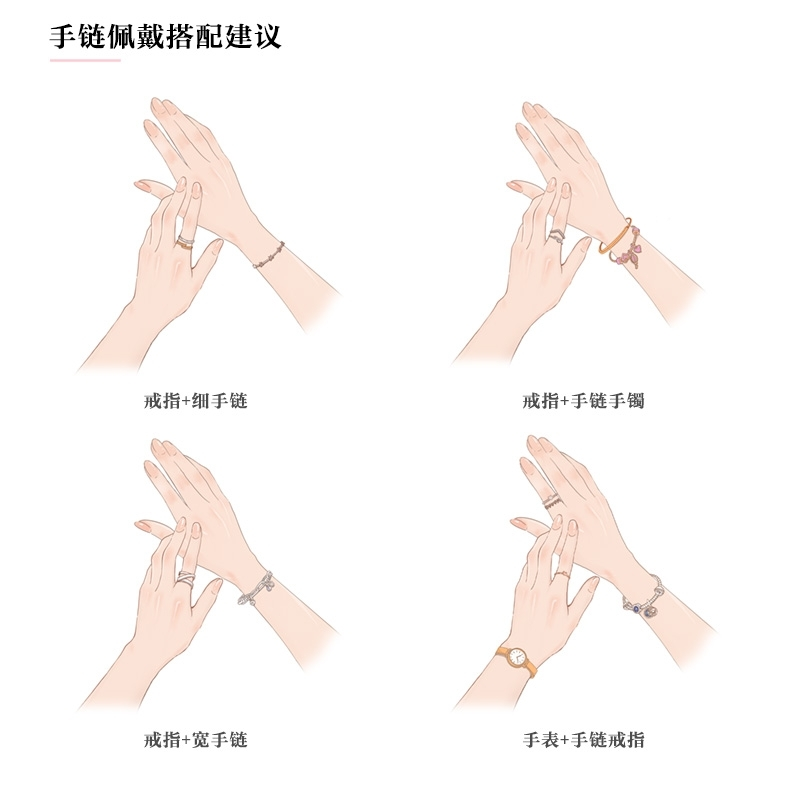 手链佩戴搭配建议

戒指+细手链

戒指+手链手镯

戒指+宽手链

手表+手链戒指