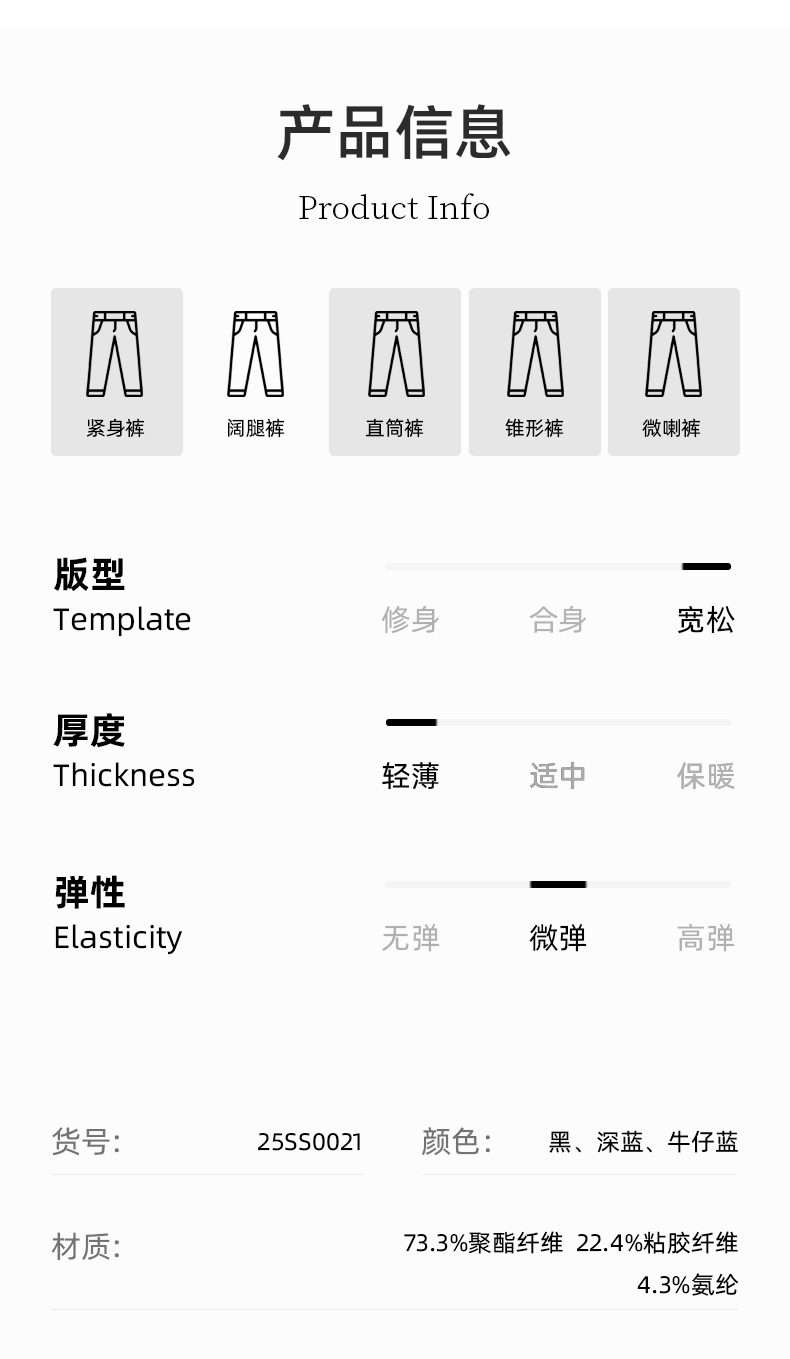 产品信息
Product Info

紧身裤

阔腿裤

直筒裤

锥形裤

微喇裤

版型
Template

修身 合身 宽松

厚度
Thickness

轻薄 适中 保暖

弹性
Elasticity

无弹 微弹 高弹

货号: 25SS0021

颜色: 黑、深蓝、牛仔蓝

材质: 73.3%聚酯纤维 22.4%粘胶纤维 4.3%氨纶