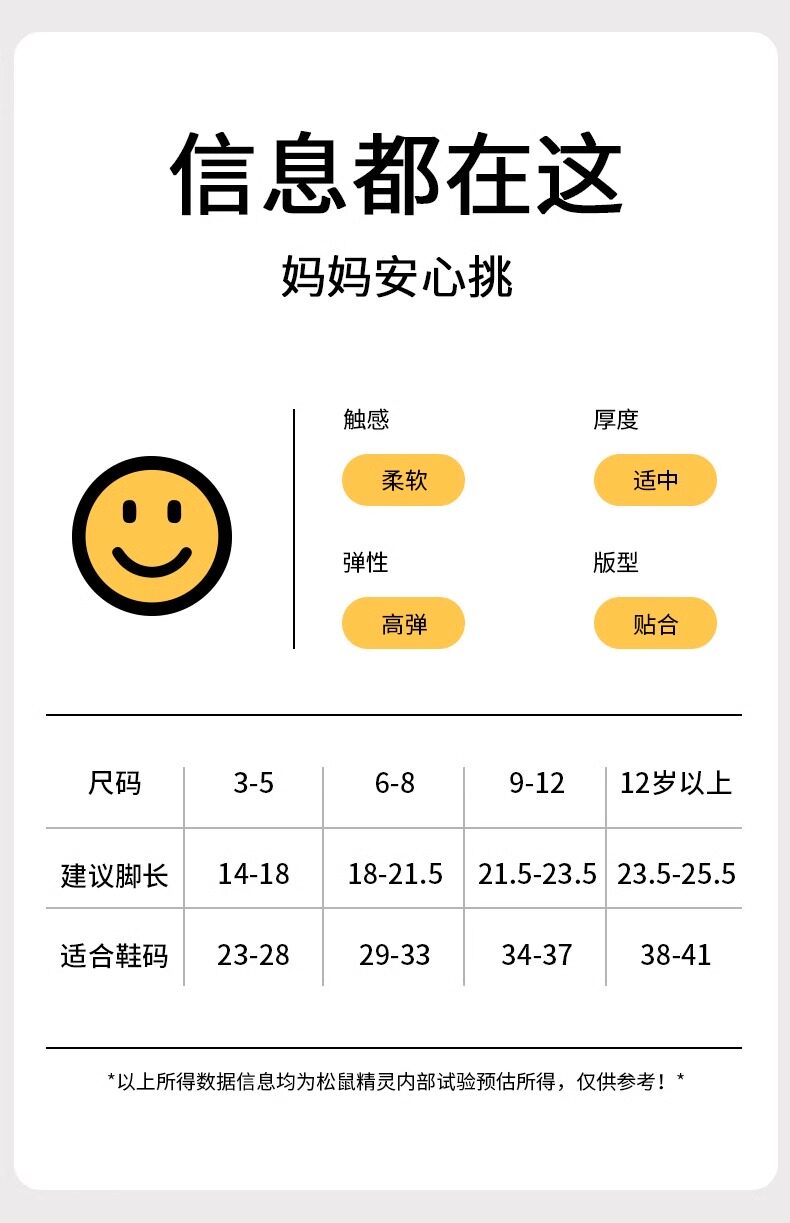 信息都在这

妈妈安心挑

触感
柔软

厚度
适中

弹性
高弹

版型
贴合

| 尺码 | 3-5 | 6-8 | 9-12 | 12岁以上 |
|---|---|---|---|---|
| 建议脚长 | 14-18 | 18-21.5 | 21.5-23.5 | 23.5-25.5 |
| 适合鞋码 | 23-28 | 29-33 | 34-37 | 38-41 |

*以上所得数据信息均为松鼠精灵内部试验预估所得，仅供参考！*