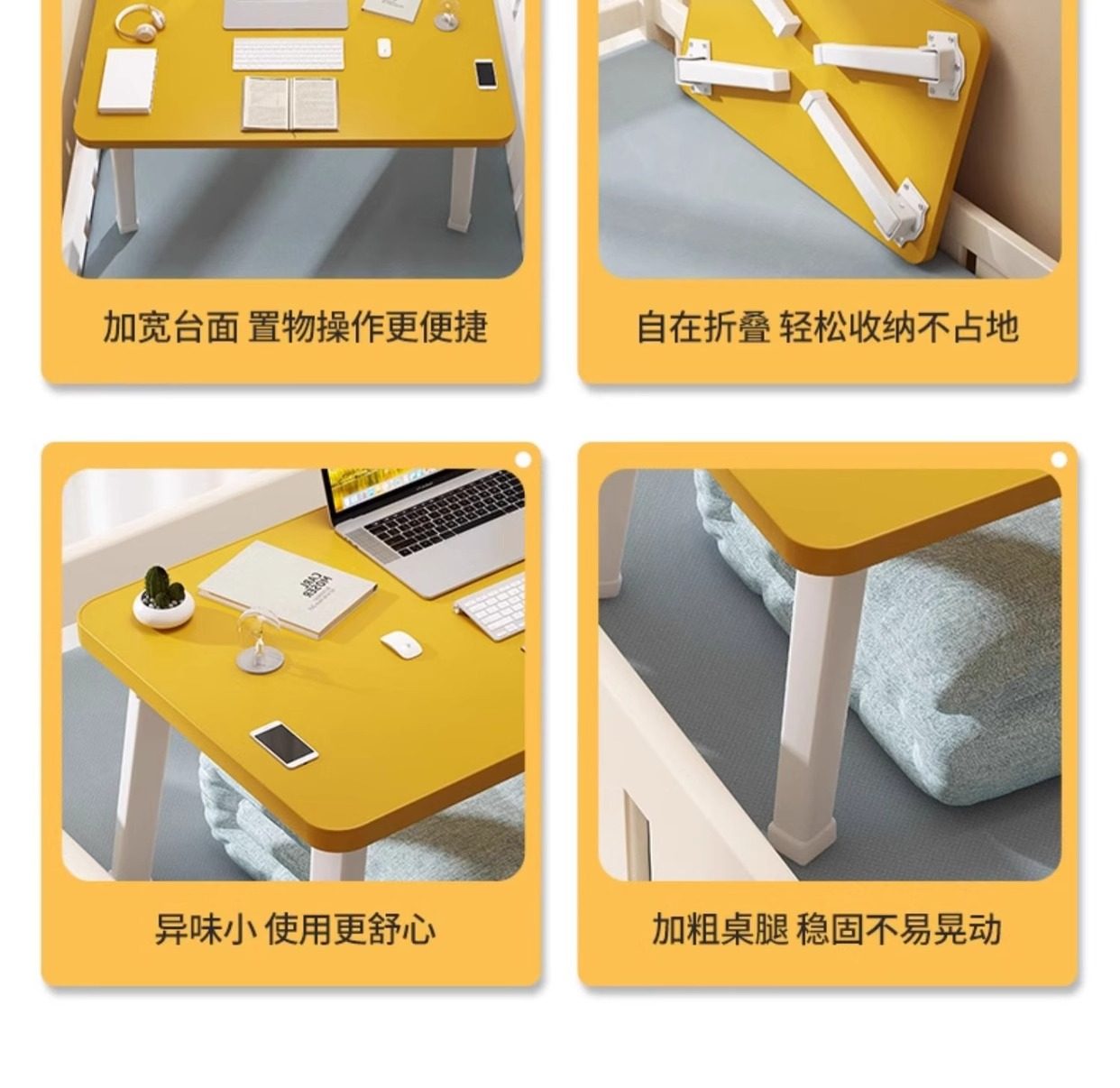 加宽台面 置物操作更便捷

自在折叠 轻松收纳不占地

异味小 使用更舒心

加粗桌腿 稳固不易晃动