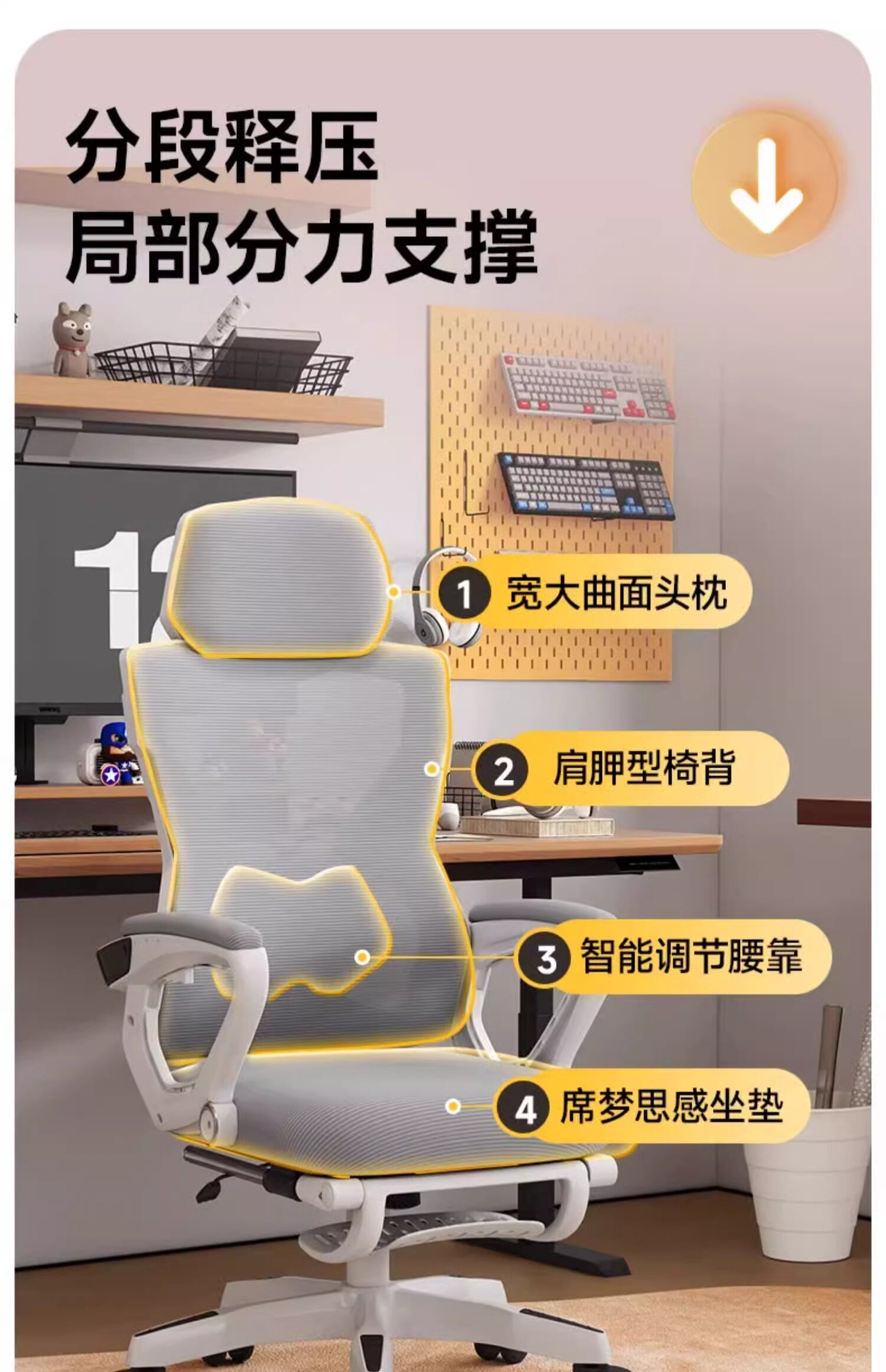 分段释压
局部分力支撑

1 宽大曲面头枕

2 肩胛型椅背

3 智能调节腰靠

4 席梦思感坐垫