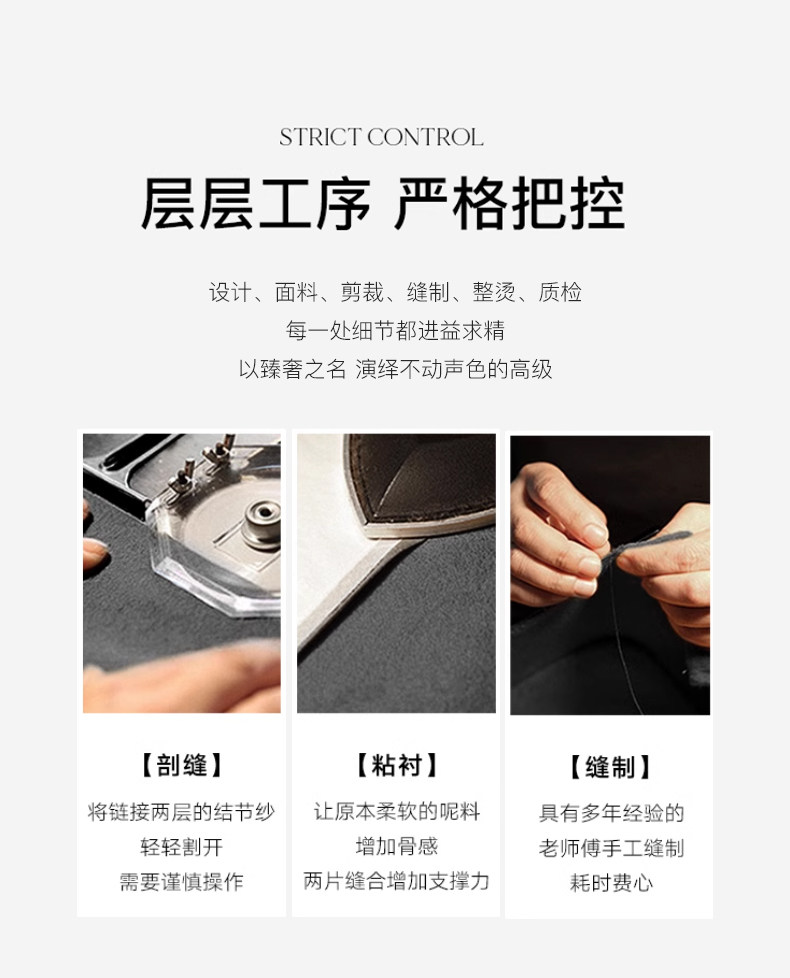 STRICT CONTROL

层层工序 严格把控

设计、面料、剪裁、缝制、整烫、质检
每一处细节都进益求精
以臻奢之名 演绎不动声色的高级

【剖缝】
将链接两层的结节纱
轻轻割开
需要谨慎操作

【粘衬】
让原本柔软的呢料
增加骨感
两片缝合增加支撑力

【缝制】
具有多年经验的
老师傅手工缝制
耗时费心