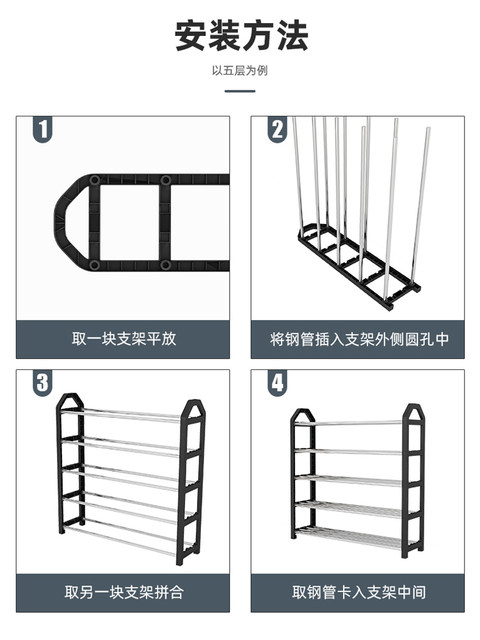 安装方法

以五层为例

1

取一块支架平放

2

将钢管插入支架外侧圆孔中

3

取另一块支架拼合

4

取钢管卡入支架中间