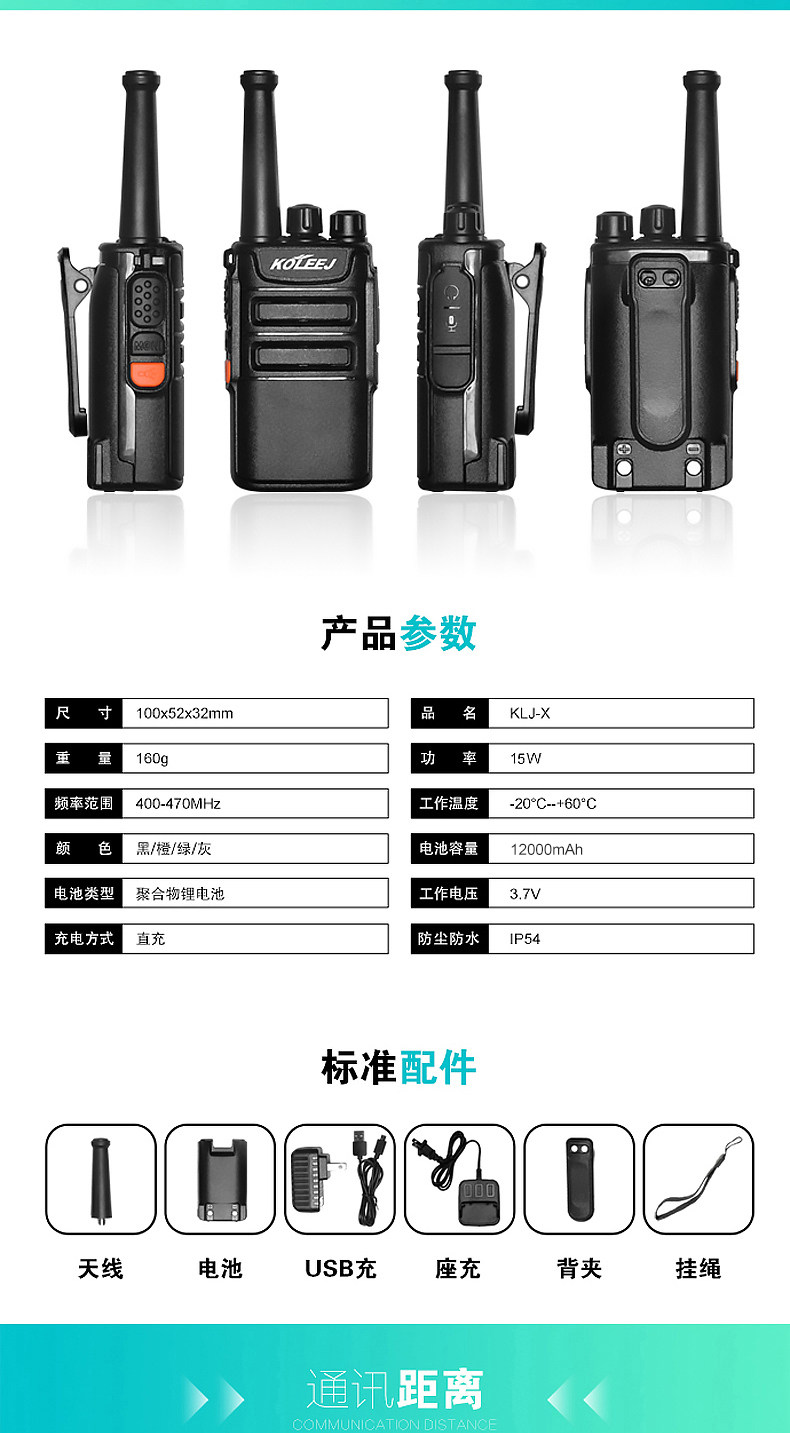 KOLEEJ

产品参数

| 尺　寸 | 100x52x32mm |
|---|---|
| 重　量 | 160g |
| 频率范围 | 400-470MHz |
| 颜　色 | 黑/橙/绿/灰 |
| 电池类型 | 聚合物锂电池 |
| 充电方式 | 直充 |

| 品　名 | KLJ-X |
|---|---|
| 功　率 | 15W |
| 工作温度 | -20°C--+60°C |
| 电池容量 | 12000mAh |
| 工作电压 | 3.7V |
| 防尘防水 | IP54 |

标准配件

天线　电池　USB充　座充　背夹　挂绳

通讯距离
COMMUNICATION DISTANCE