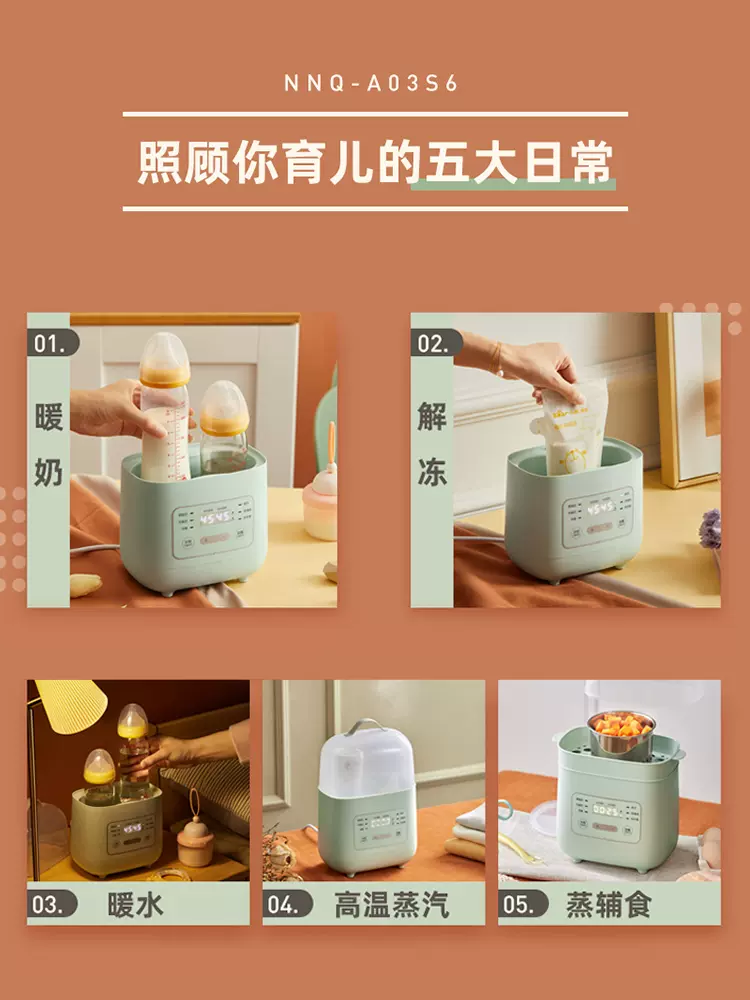 NNQ-A03S6

照顾你育儿的五大日常

01.
暖奶

02.
解冻

03. 暖水

04. 高温蒸汽

05. 蒸辅食