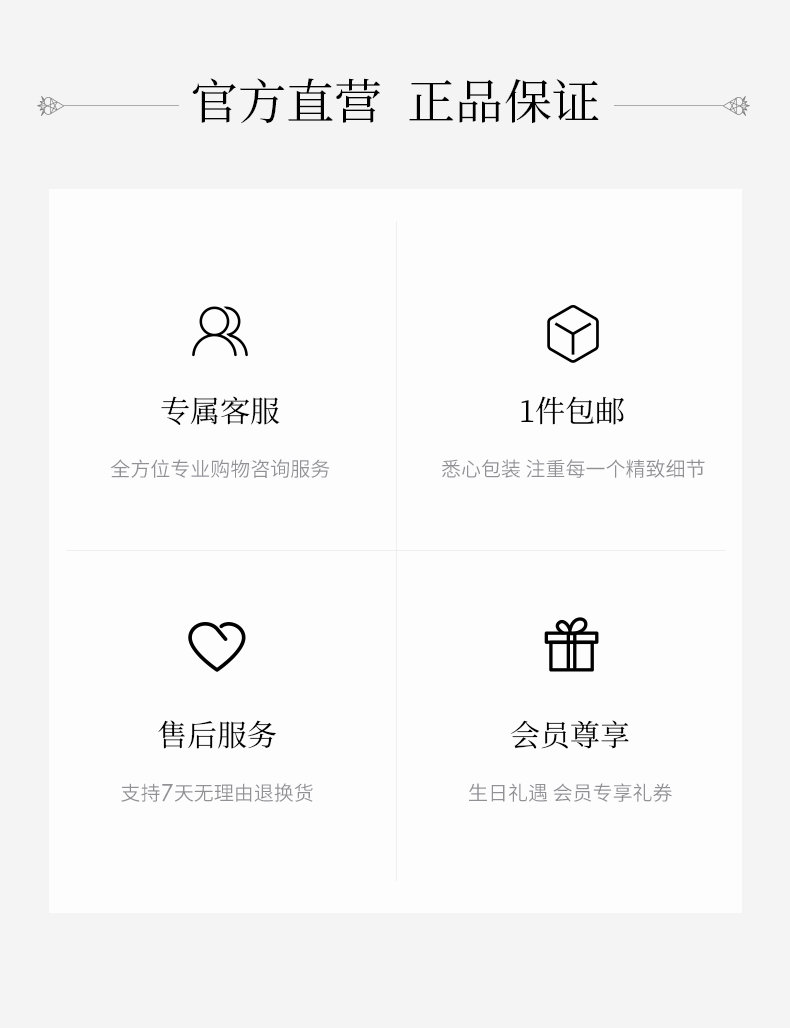 官方直营 正品保证

专属客服

全方位专业购物咨询服务

1件包邮

悉心包装 注重每一个精致细节

售后服务

支持7天无理由退换货

会员尊享

生日礼遇 会员专享礼券