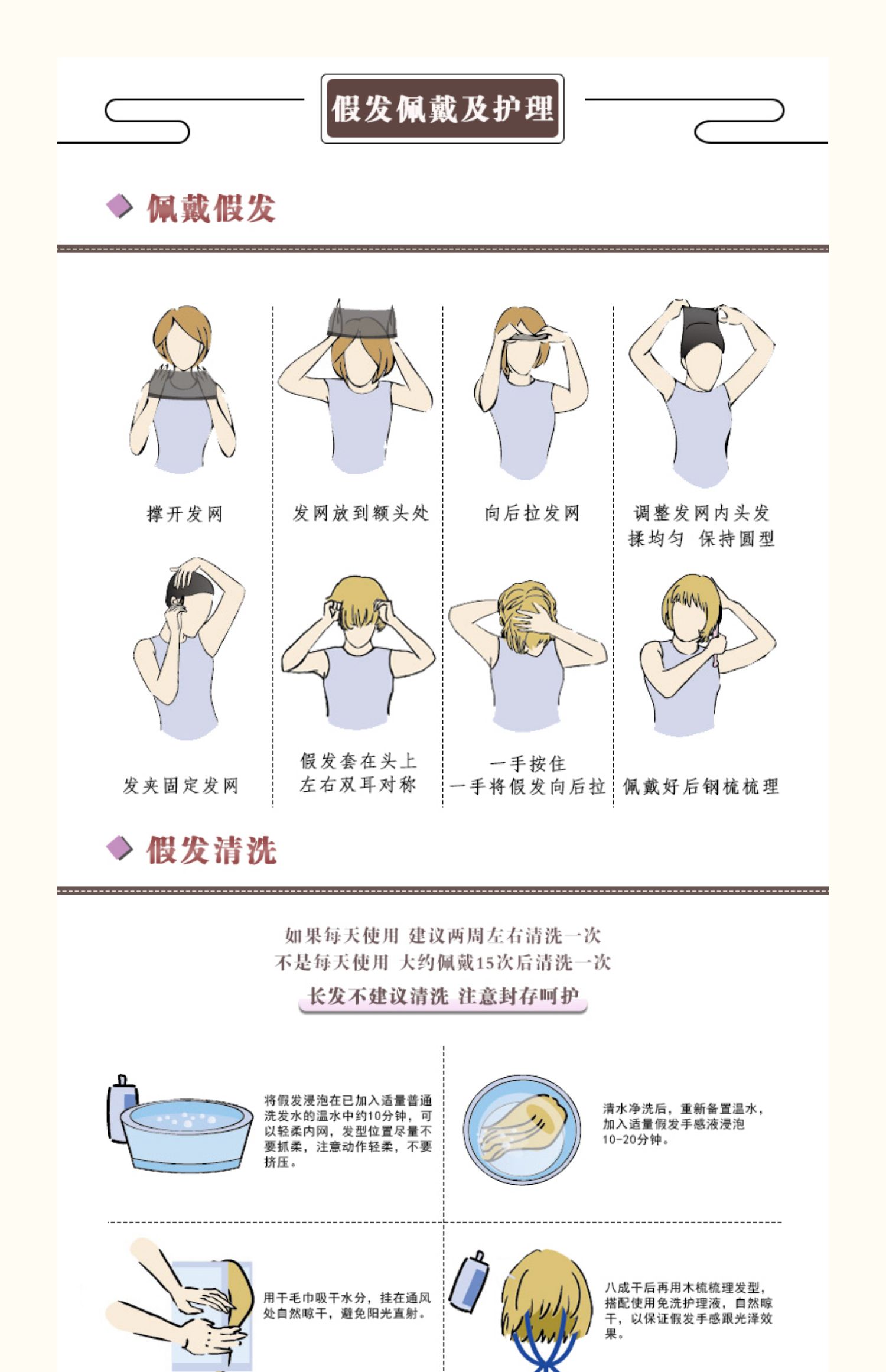 假发佩戴及护理

佩戴假发

撑开发网

发网放到额头处

向后拉发网

调整发网内头发
揉均匀 保持圆型

发夹固定发网

假发套在头上
左右双耳对称

一手按住
一手将假发向后拉

佩戴好后钢梳梳理

假发清洗

如果每天使用 建议两周左右清洗一次
不是每天使用 大约佩戴15次后清洗一次
长发不建议清洗 注意封存呵护

将假发浸泡在已加入适量普通洗发水的温水中约10分钟，可以轻柔内网，发型位置尽量不要抓柔，注意动作轻柔，不要挤压。

清水净洗后，重新备置温水，加入适量假发手感液浸泡10-20分钟。

用干毛巾吸干水分，挂在通风处自然晾干，避免阳光直射。

八成干后再用木梳梳理发型，搭配使用免洗护理液，自然晾干，以保证假发手感跟光泽效果。