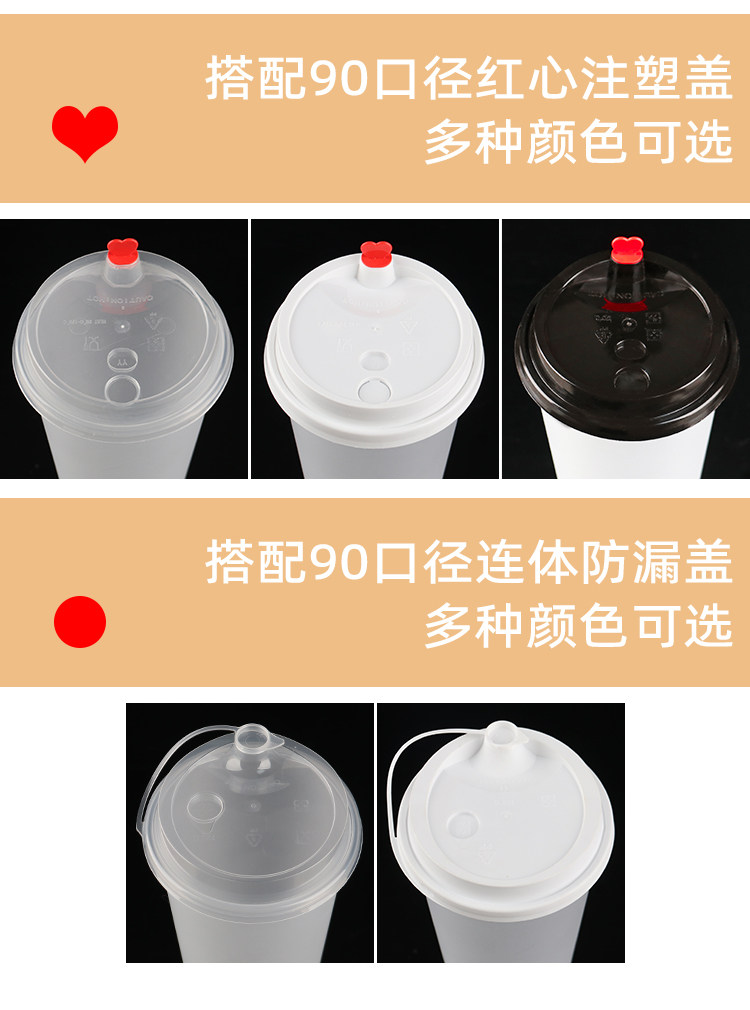 搭配90口径红心注塑盖
多种颜色可选

搭配90口径连体防漏盖
多种颜色可选