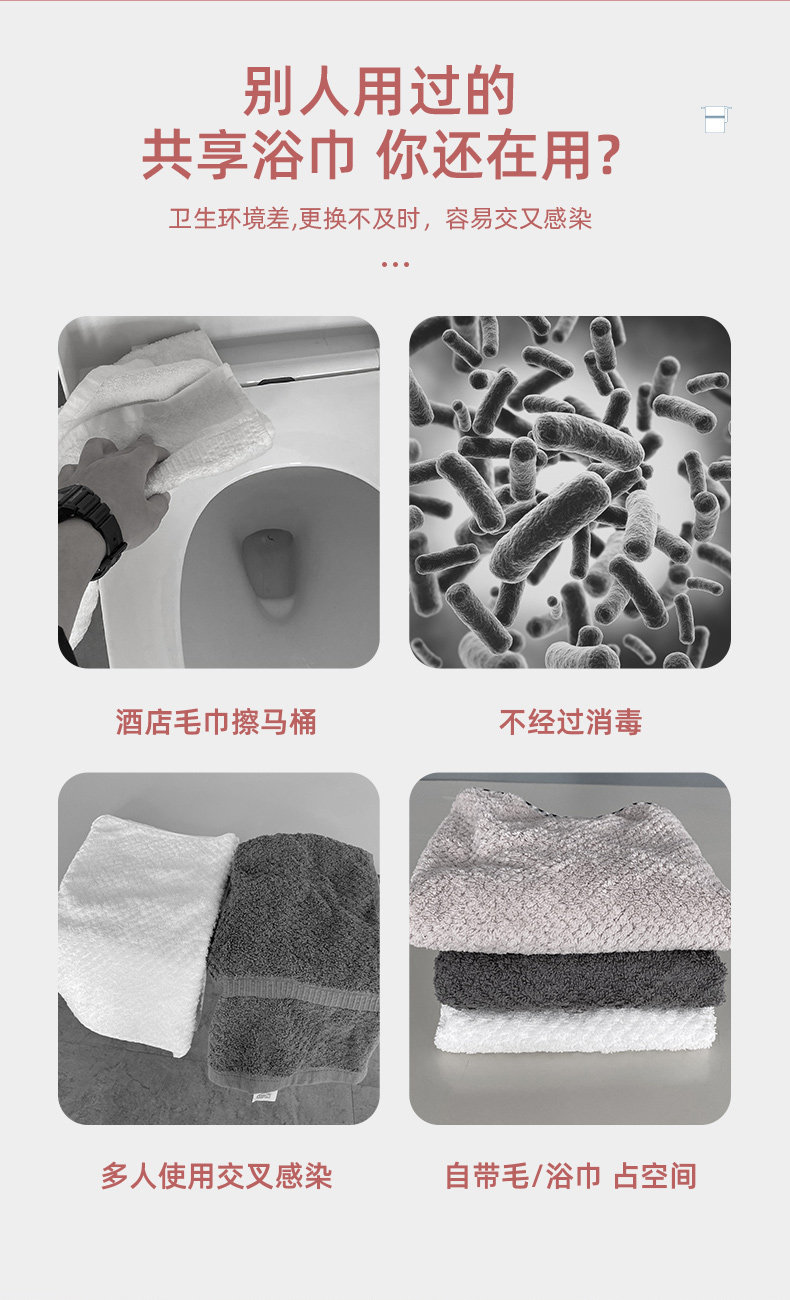 别人用过的
共享浴巾 你还在用?

卫生环境差,更换不及时，容易交叉感染

...

酒店毛巾擦马桶

不经过消毒

多人使用交叉感染

自带毛/浴巾 占空间