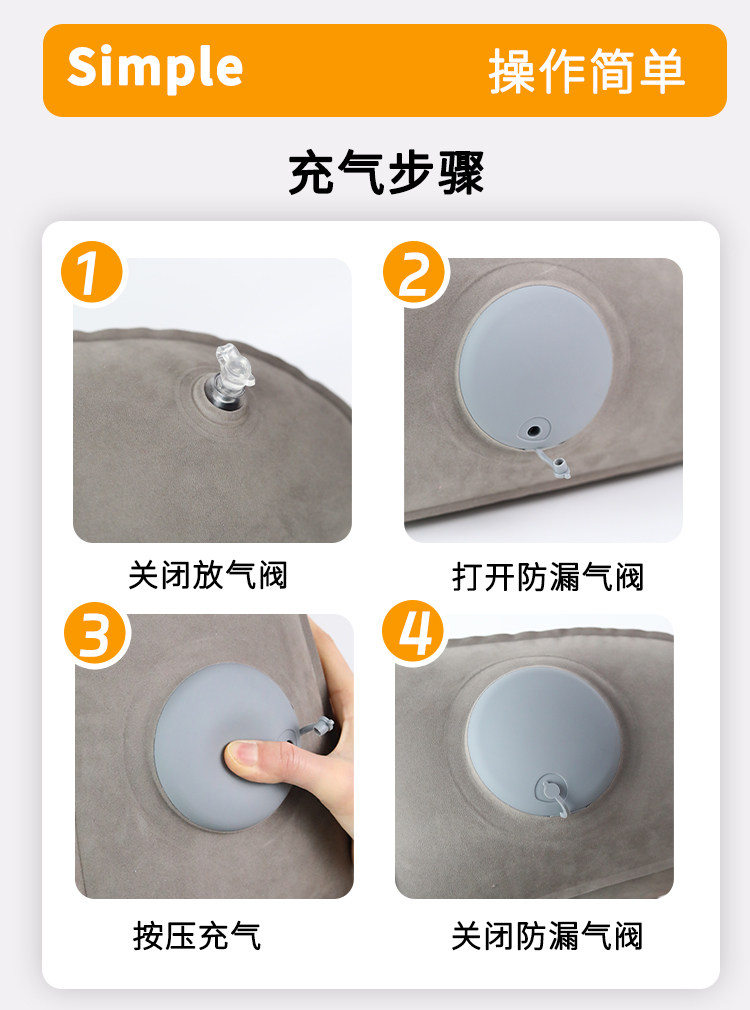 Simple 操作简单

充气步骤

1

关闭放气阀

2

打开防漏气阀

3

按压充气

4

关闭防漏气阀