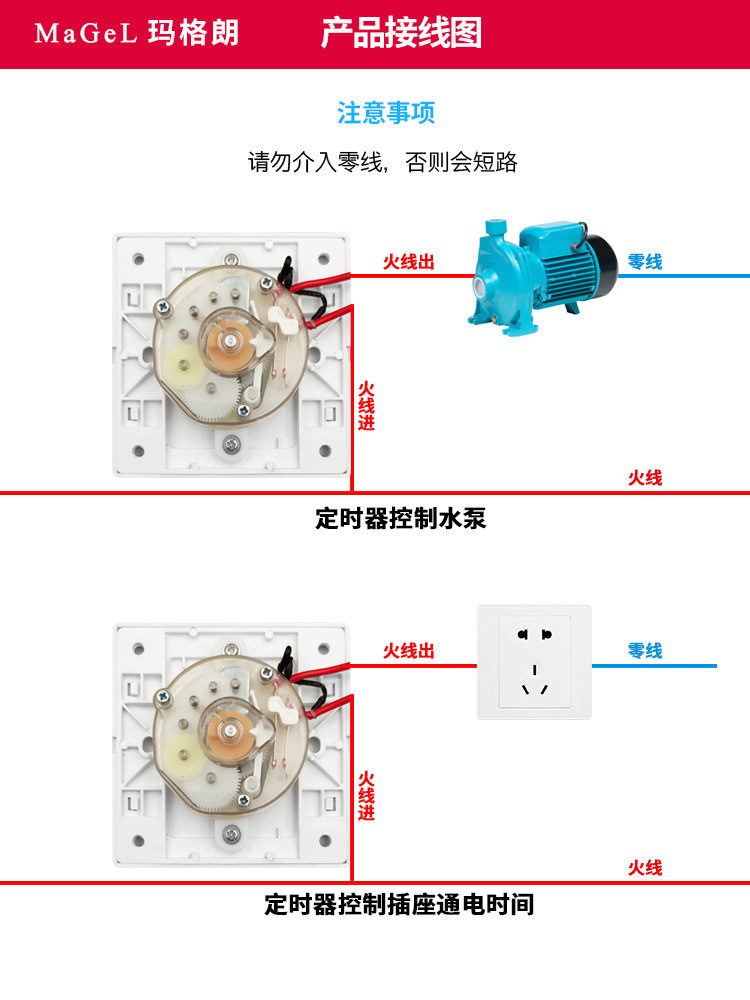 MaGeL 玛格朗

产品接线图

注意事项

请勿介入零线，否则会短路

火线出

零线

火线进

火线

定时器控制水泵

火线出

零线

火线进

火线

定时器控制插座通电时间