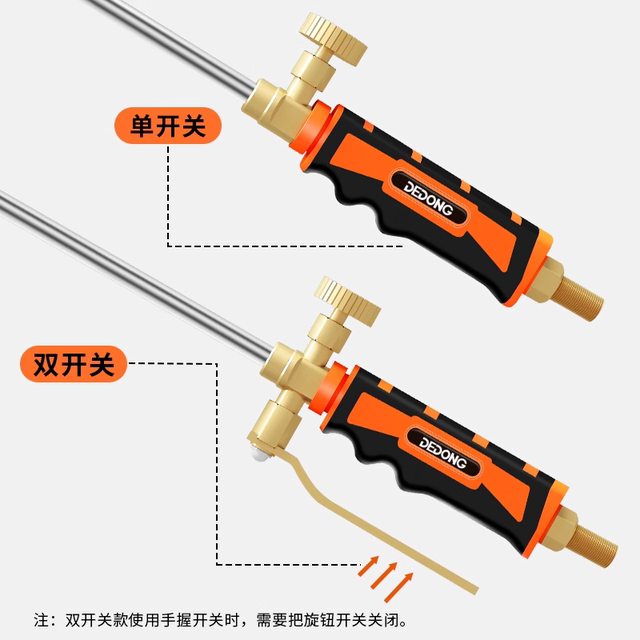 单开关

DEDONG

双开关

DEDONG

注：双开关款使用手握开关时，需要把旋钮开关关闭。