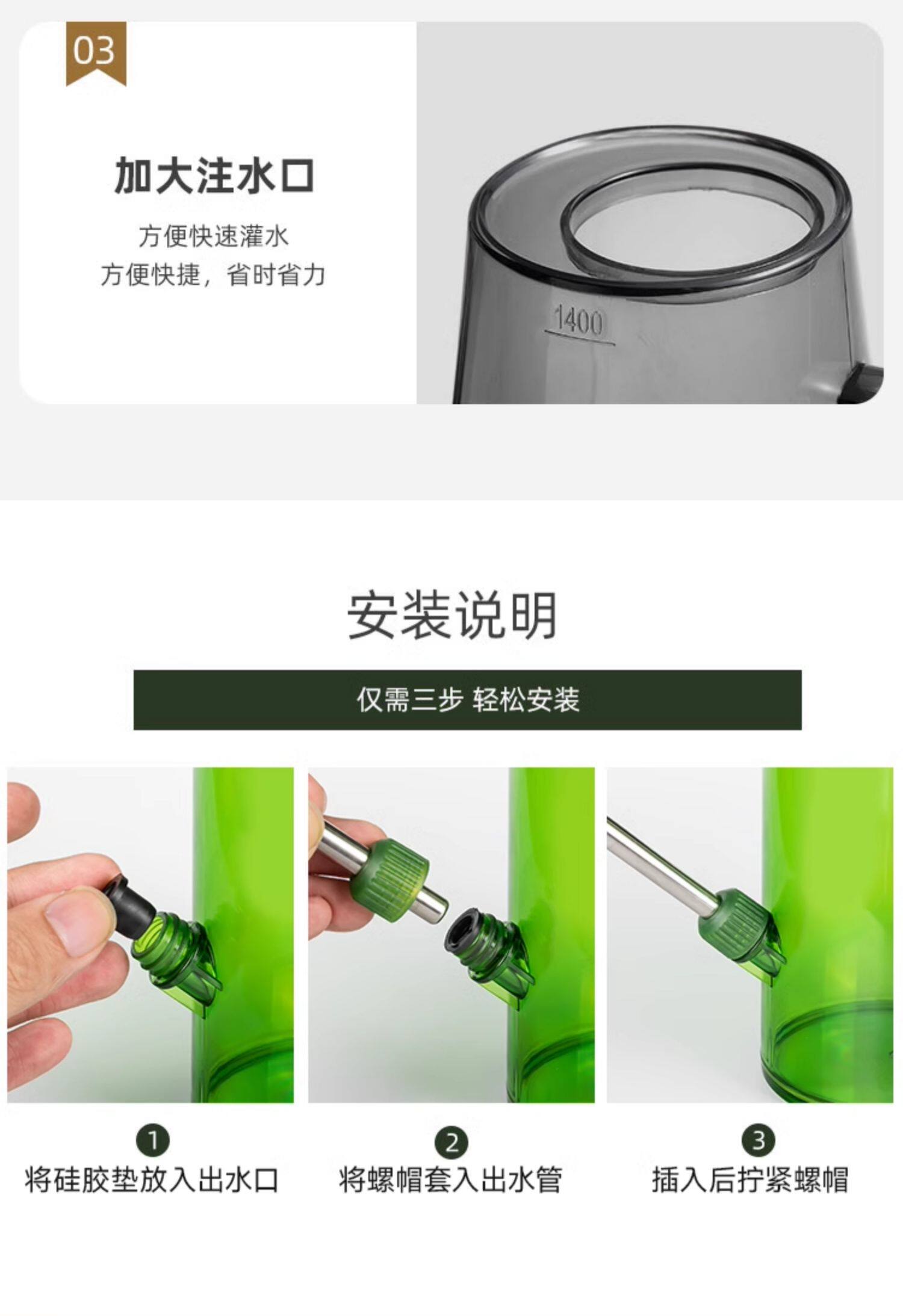 03

加大注水口

方便快速灌水
方便快捷，省时省力

1400

安装说明

仅需三步 轻松安装

1
将硅胶垫放入出水口

2
将螺帽套入出水管

3
插入后拧紧螺帽