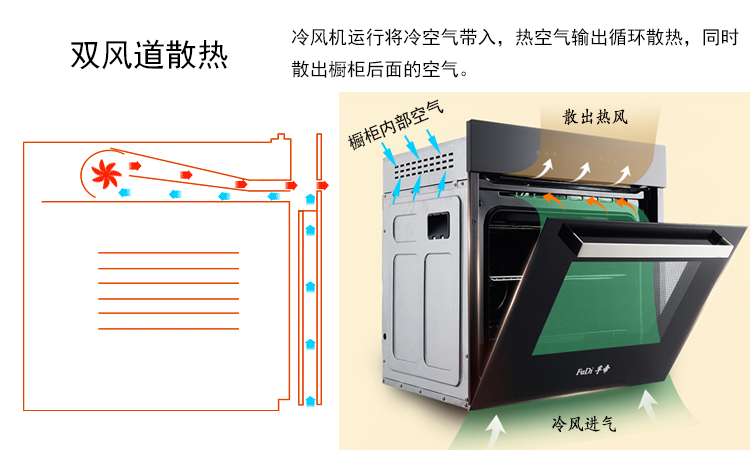 双风道散热

冷风机运行将冷空气带入，热空气输出循环散热，同时散出橱柜后面的空气。

橱柜内部空气

散出热风

FuDi 孚帝

冷风进气