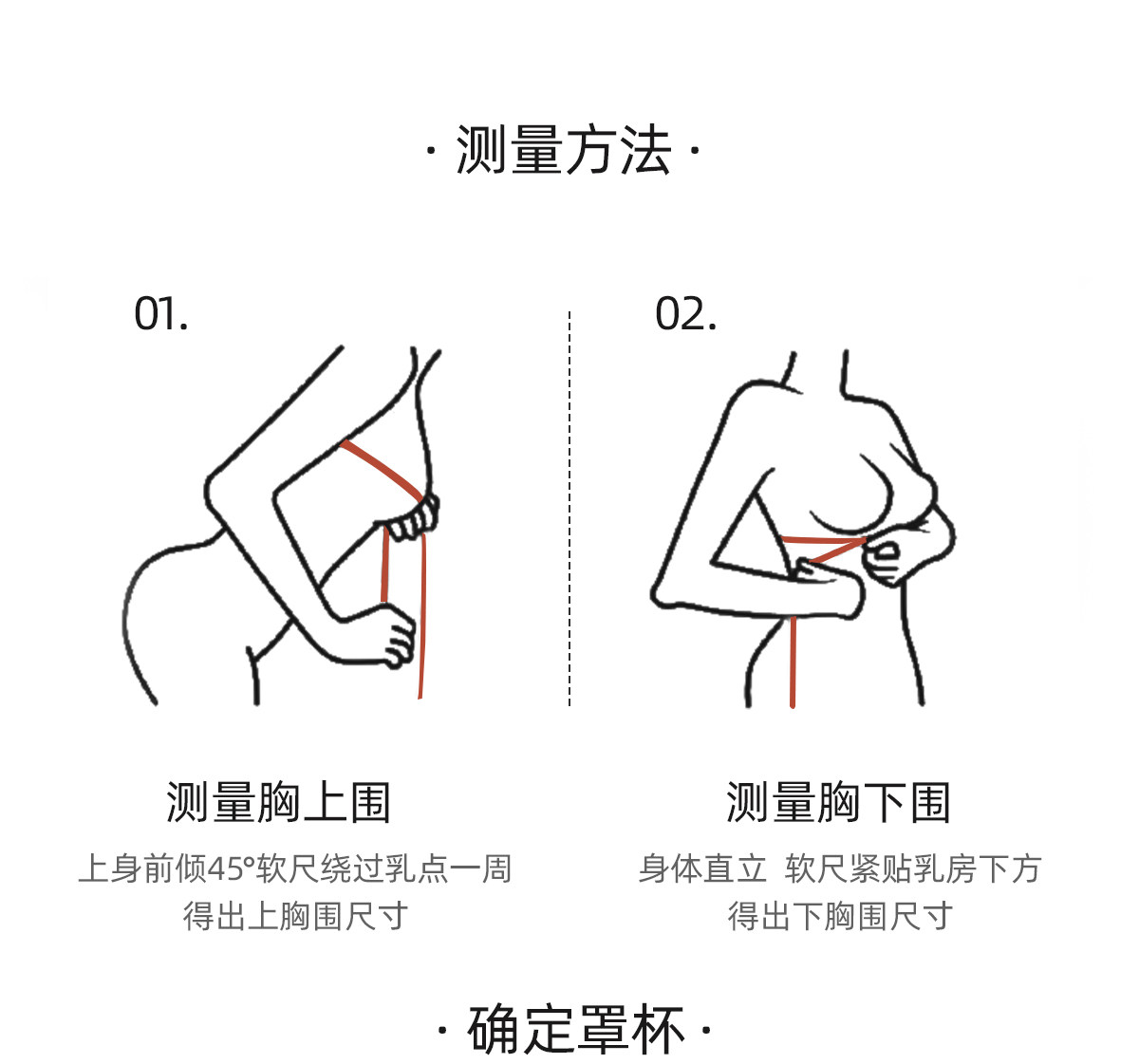 · 测量方法 ·

01.

测量胸上围

上身前倾45°软尺绕过乳点一周
得出上胸围尺寸

02.

测量胸下围

身体直立 软尺紧贴乳房下方
得出下胸围尺寸

· 确定罩杯 ·