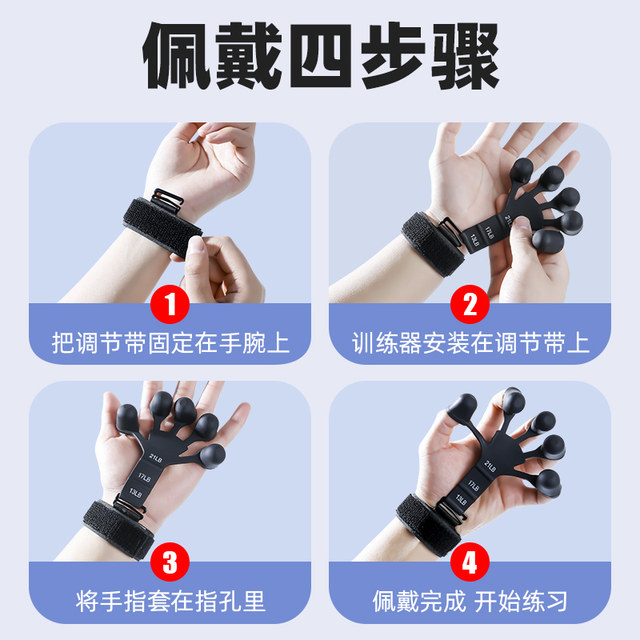 佩戴四步骤

1
把调节带固定在手腕上

21LB
17LB
13LB
2
训练器安装在调节带上

21LB
17LB
13LB
3
将手指套在指孔里

21LB
17LB
13LB
4
佩戴完成 开始练习