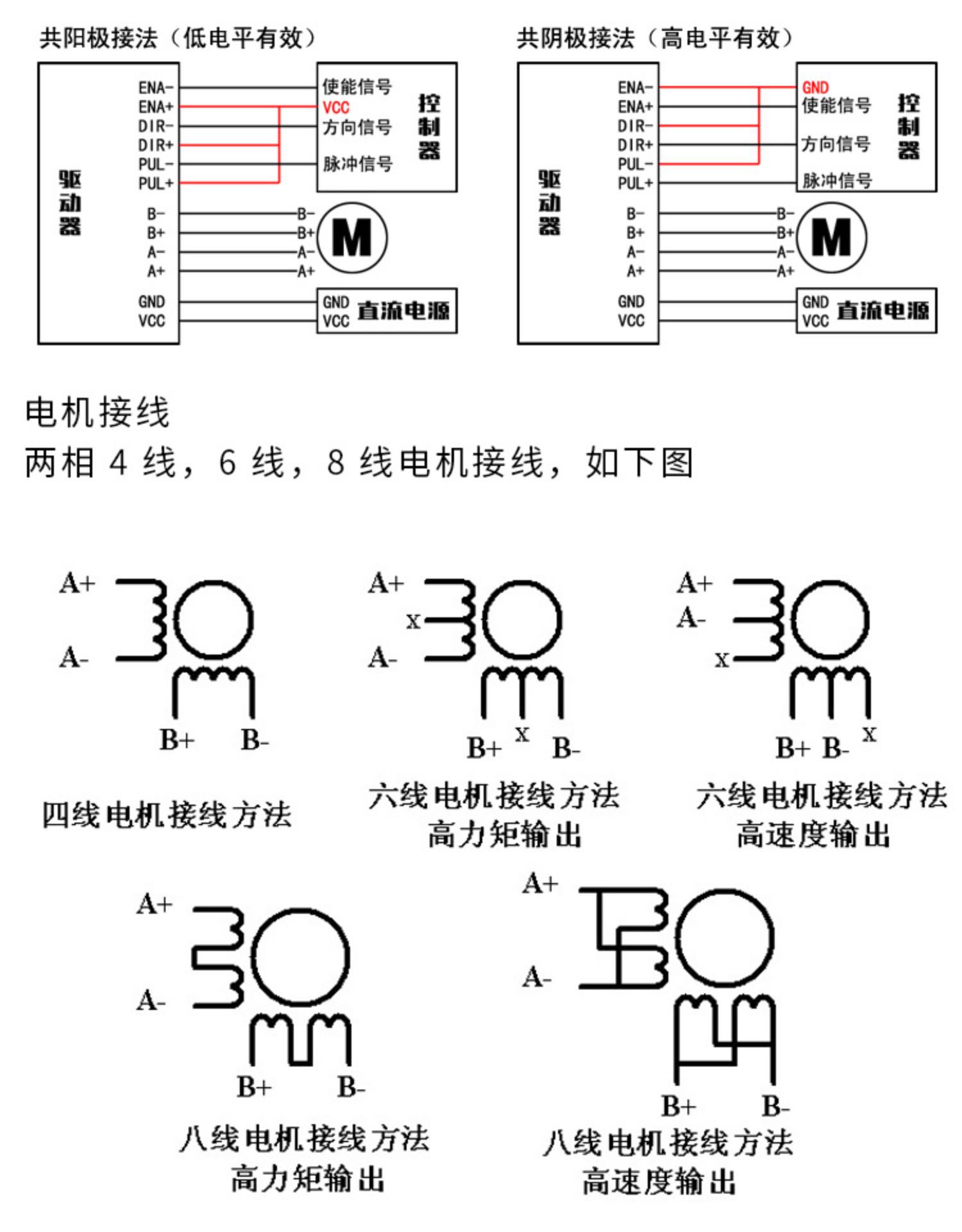 共阳极接法（低电平有效）

驱动器

ENA-
ENA+
DIR-
DIR+
PUL-
PUL+
B-
B+
A-
A+
GND
VCC

使能信号
VCC
方向信号
脉冲信号

控制器

B-
B+
A-
A+

M

GND
VCC
直流电源

共阴极接法（高电平有效）

驱动器

ENA-
ENA+
DIR-
DIR+
PUL-
PUL+
B-
B+
A-
A+
GND
VCC

GND
使能信号
方向信号
脉冲信号

控制器

B-
B+
A-
A+

M

GND
VCC
直流电源

电机接线

两相 4 线，6 线，8 线电机接线，如下图

A+
A-
B+ B-
四线电机接线方法

A+
x
A-
B+ x B-
六线电机接线方法
高力矩输出

A+
A-
x
B+ B- x
六线电机接线方法
高速度输出

A+
A-
B+ B-
八线电机接线方法
高力矩输出

A+
A-
B+ B-
八线电机接线方法
高速度输出