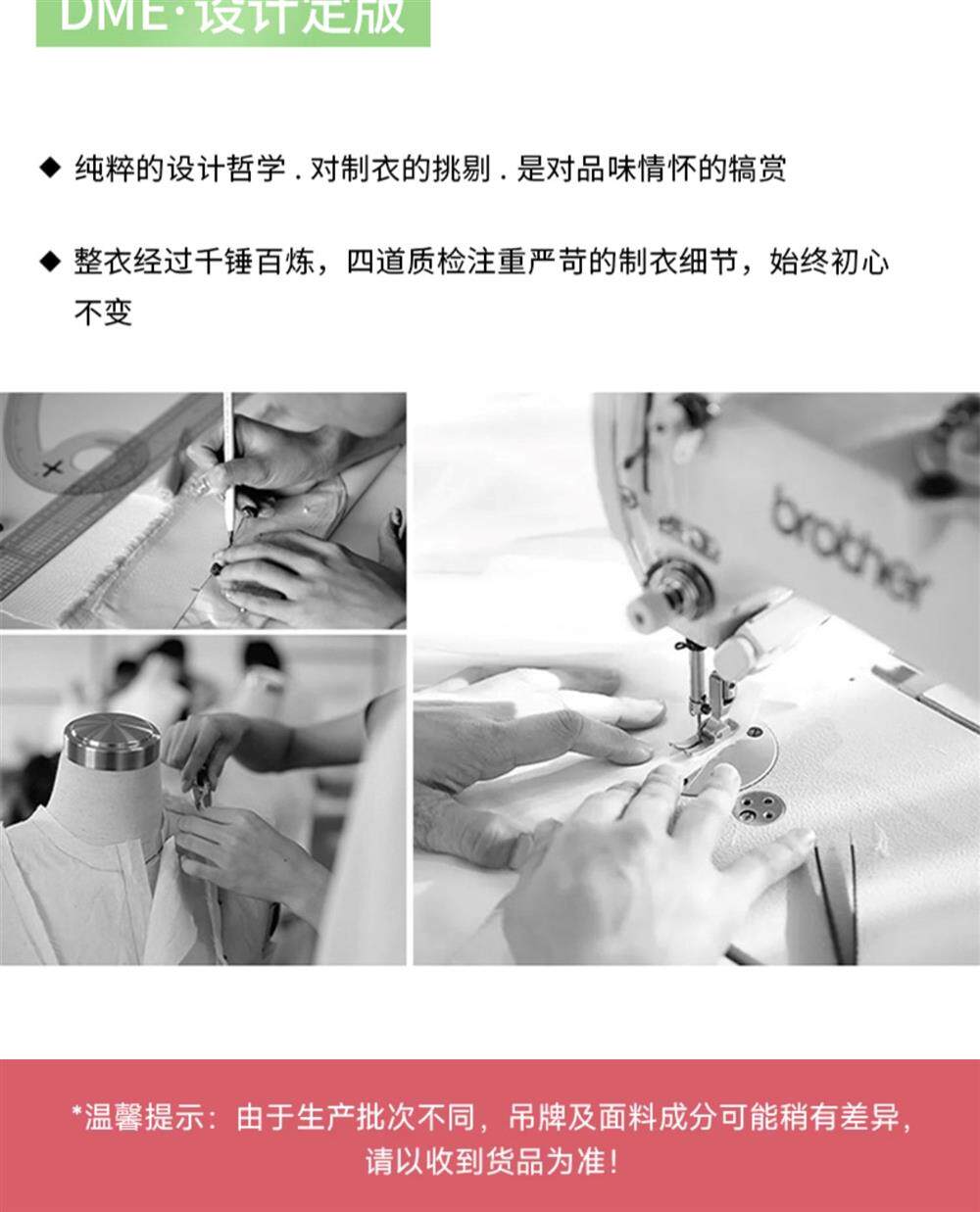 DME·设计定版

◆ 纯粹的设计哲学 . 对制衣的挑剔 . 是对品味情怀的犒赏

◆ 整衣经过千锤百炼，四道质检注重严苛的制衣细节，始终初心不变

brother

*温馨提示：由于生产批次不同，吊牌及面料成分可能稍有差异，请以收到货品为准！