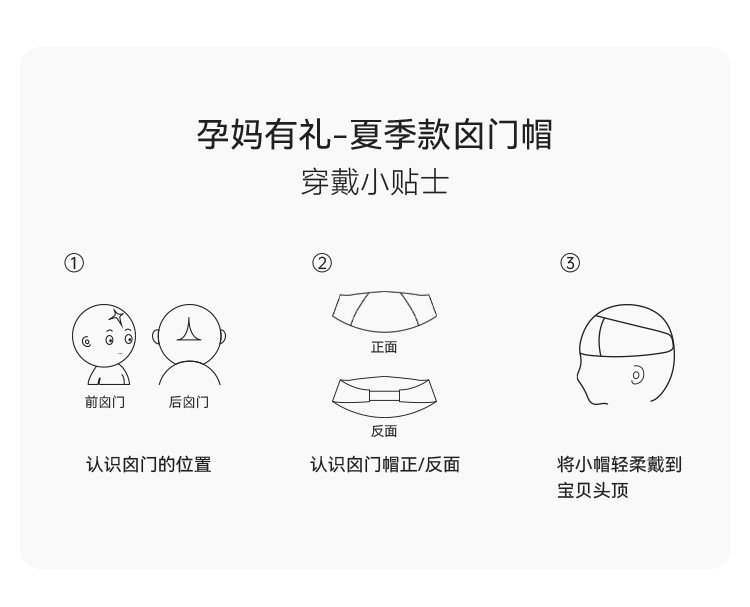 孕妈有礼-夏季款囟门帽
穿戴小贴士

①

前囟门　后囟门

认识囟门的位置

②

正面

反面

认识囟门帽正/反面

③

将小帽轻柔戴到宝贝头顶