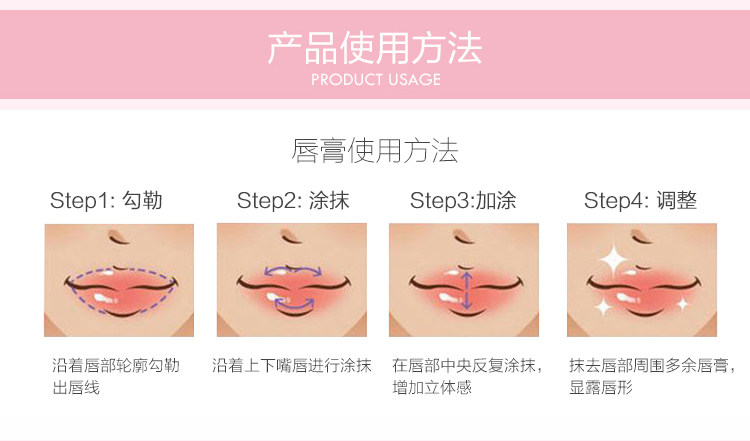 产品使用方法
PRODUCT USAGE

唇膏使用方法

Step1: 勾勒

沿着唇部轮廓勾勒出唇线

Step2: 涂抹

沿着上下嘴唇进行涂抹

Step3:加涂

在唇部中央反复涂抹，增加立体感

Step4: 调整

抹去唇部周围多余唇膏，显露唇形