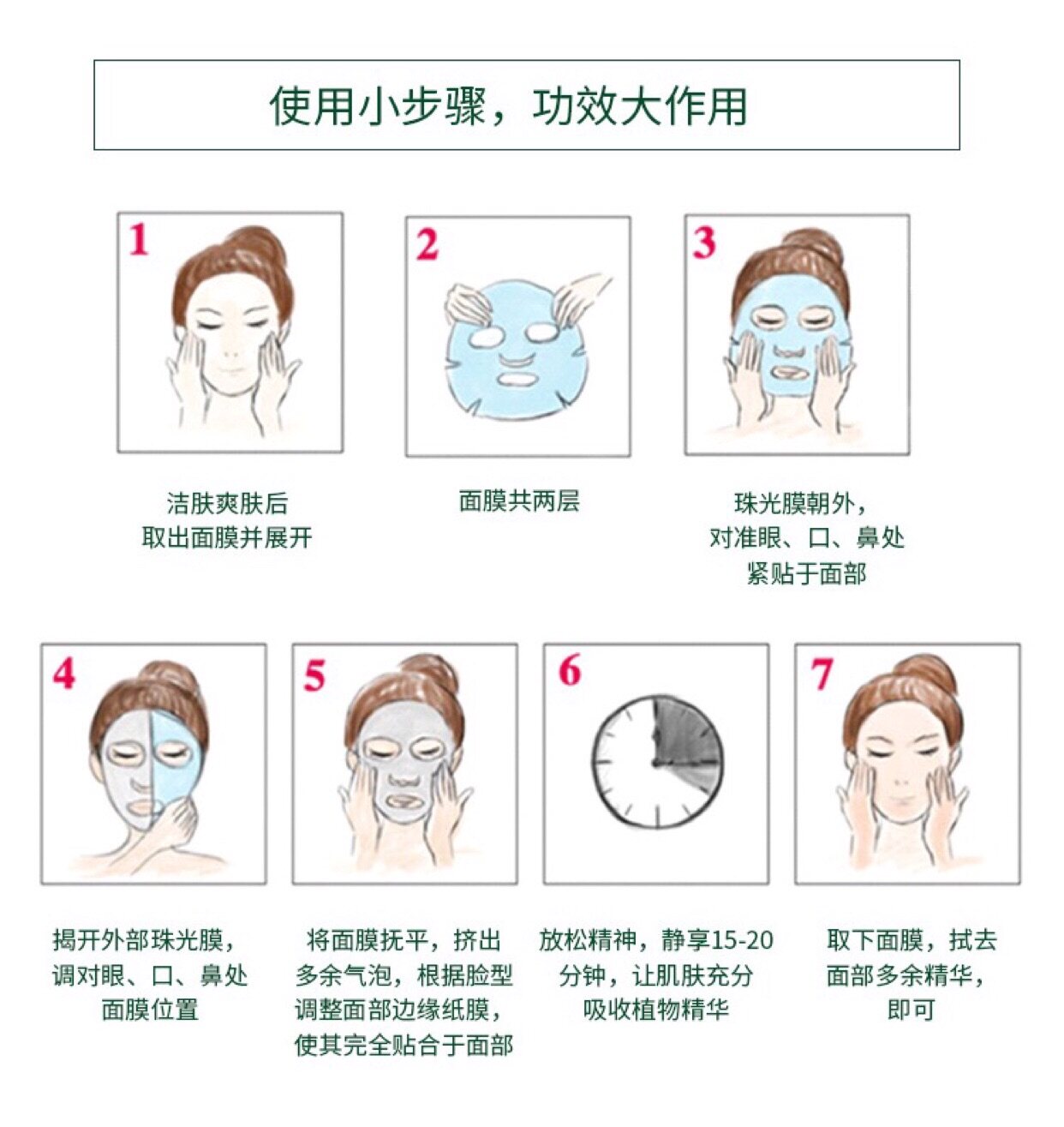 使用小步骤，功效大作用

1

洁肤爽肤后
取出面膜并展开

2

面膜共两层

3

珠光膜朝外，
对准眼、口、鼻处
紧贴于面部

4

揭开外部珠光膜，
调对眼、口、鼻处
面膜位置

5

将面膜抚平，挤出
多余气泡，根据脸型
调整面部边缘纸膜，
使其完全贴合于面部

6

放松精神，静享15-20
分钟，让肌肤充分
吸收植物精华

7

取下面膜，拭去
面部多余精华，
即可