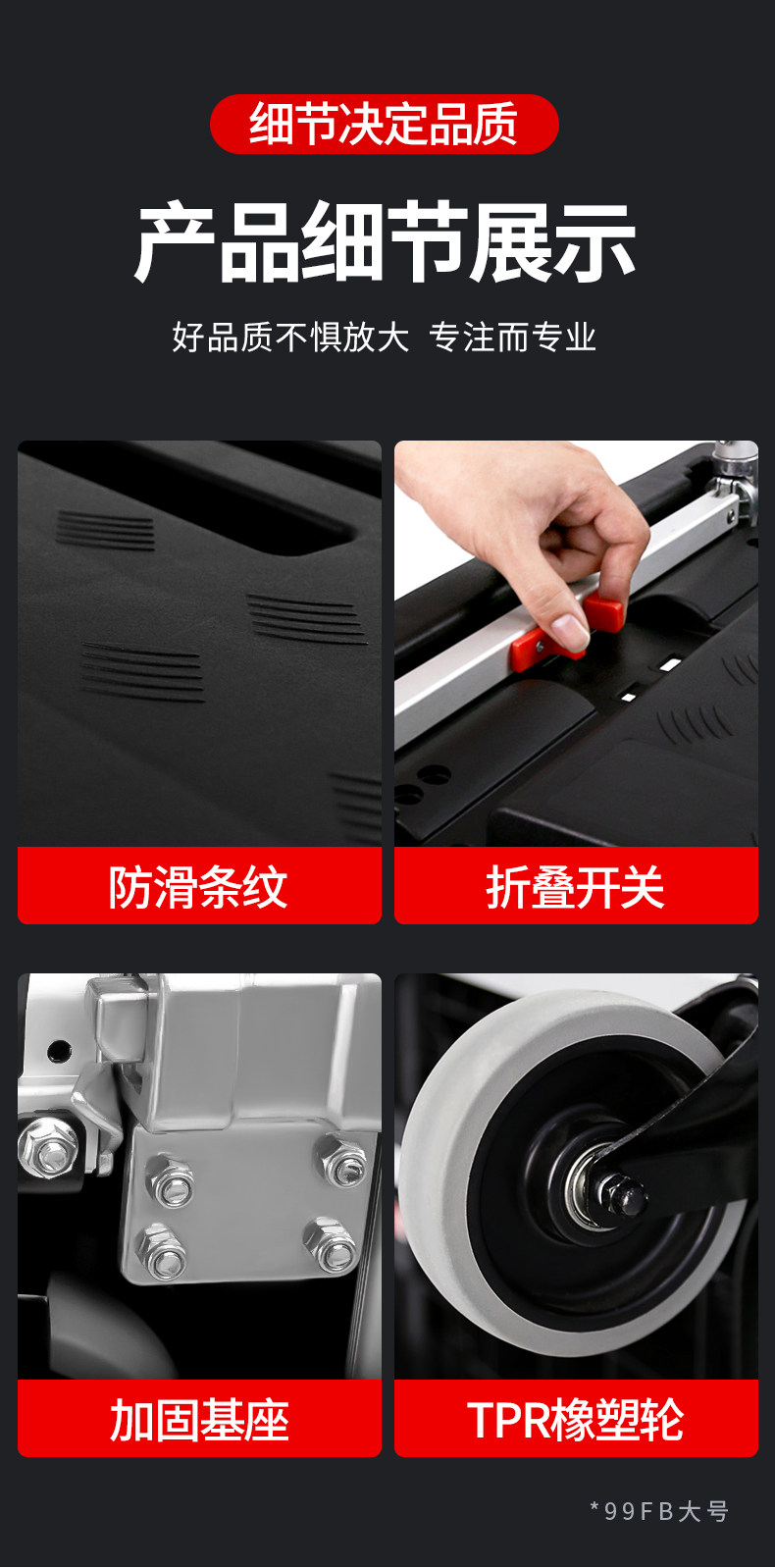 细节决定品质

产品细节展示

好品质不惧放大 专注而专业

防滑条纹

折叠开关

加固基座

TPR橡塑轮

*99FB大号