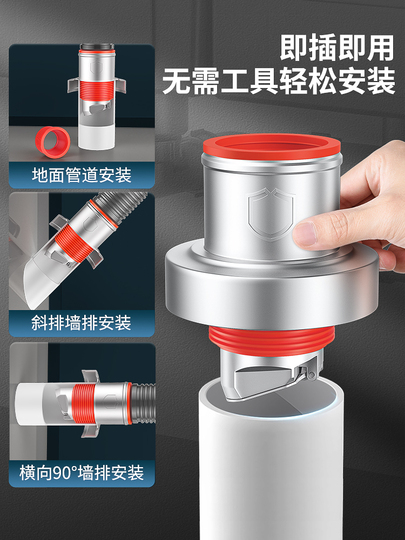 即插即用
无需工具轻松安装

地面管道安装

斜排墙排安装

横向90°墙排安装