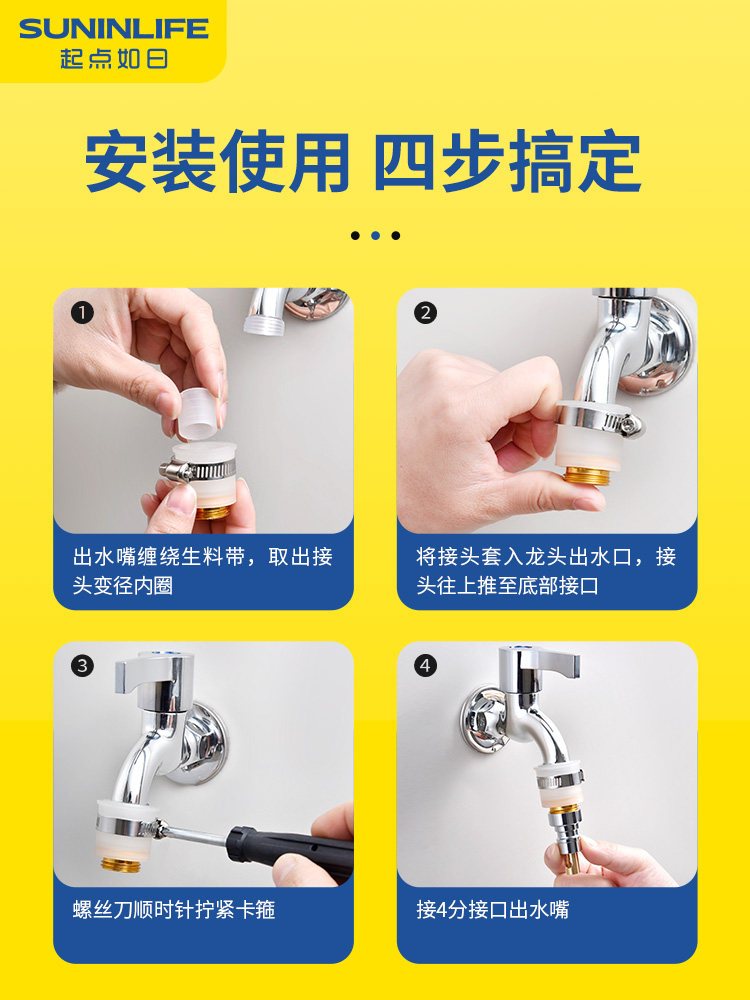 SUNINLIFE
起点如日

安装使用 四步搞定

1
出水嘴缠绕生料带，取出接头变径内圈

2
将接头套入龙头出水口，接头往上推至底部接口

3
螺丝刀顺时针拧紧卡箍

4
接4分接口出水嘴