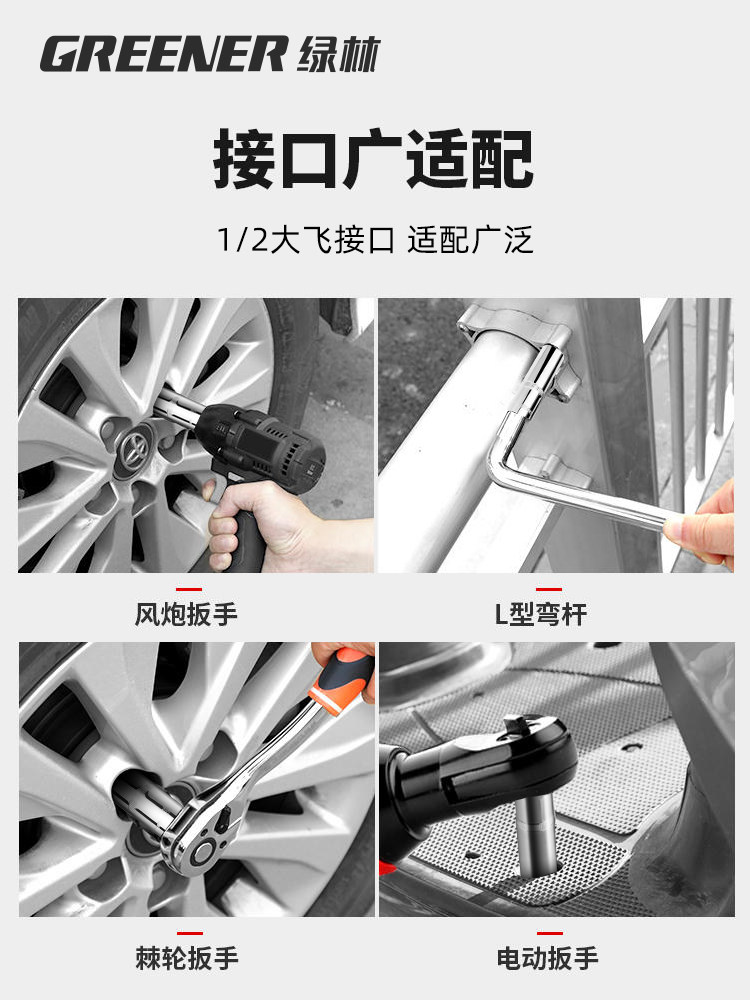 GREENER 绿林

接口广适配

1/2大飞接口 适配广泛

风炮扳手

L型弯杆

棘轮扳手

电动扳手