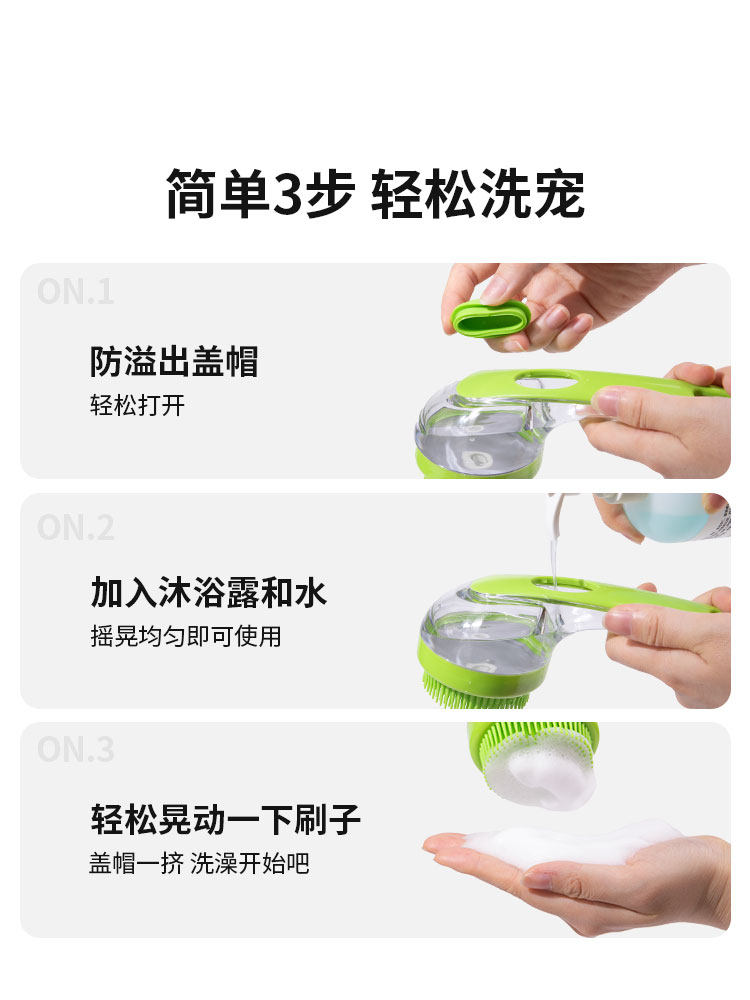 简单3步 轻松洗宠

ON.1

防溢出盖帽

轻松打开

ON.2

加入沐浴露和水

摇晃均匀即可使用

ON.3

轻松晃动一下刷子

盖帽一挤 洗澡开始吧