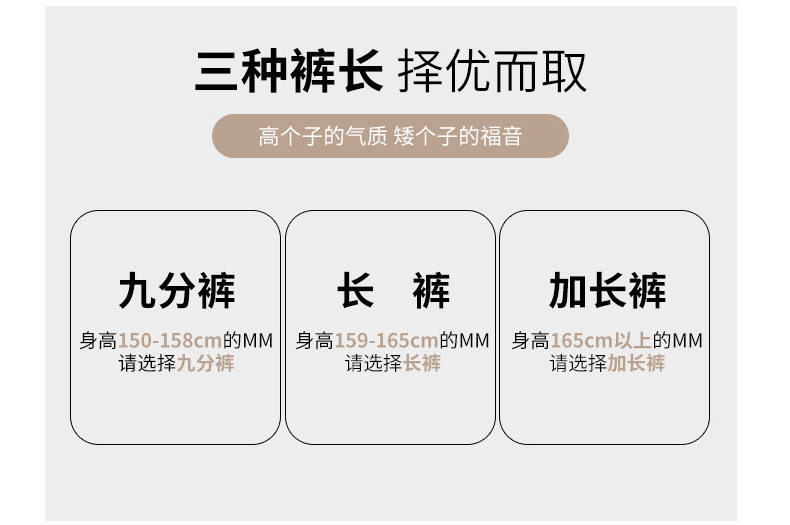 三种裤长 择优而取

高个子的气质 矮个子的福音

九分裤

身高150-158cm的MM
请选择九分裤

长 裤

身高159-165cm的MM
请选择长裤

加长裤

身高165cm以上的MM
请选择加长裤