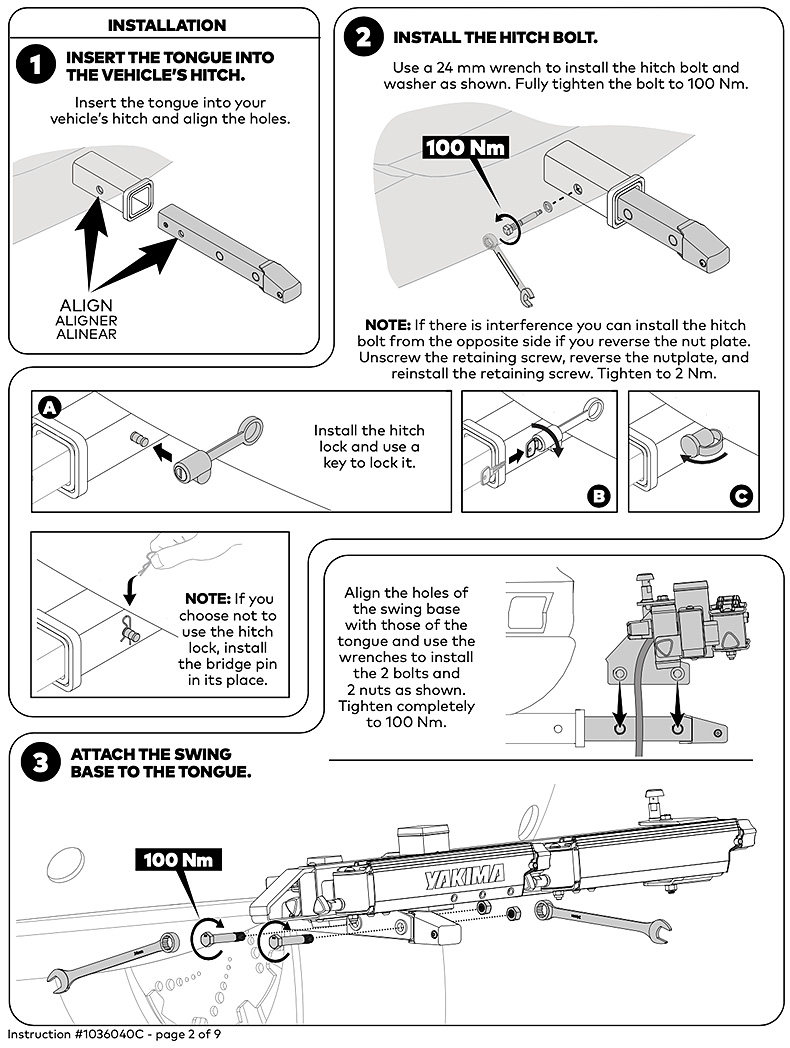 INSTALLATION

1 INSERT THE TONGUE INTO THE VEHICLE'S HITCH.

Insert the tongue into your vehicle's hitch and align the holes.

ALIGN
ALIGNER
ALINEAR

2 INSTALL THE HITCH BOLT.

Use a 24 mm wrench to install the hitch bolt and washer as shown. Fully tighten the bolt to 100 Nm.

100 Nm

NOTE: If there is interference you can install the hitch bolt from the opposite side if you reverse the nut plate. Unscrew the retaining screw, reverse the nutplate, and reinstall the retaining screw. Tighten to 2 Nm.

A

Install the hitch lock and use a key to lock it.

B

C

NOTE: If you choose not to use the hitch lock, install the bridge pin in its place.

Align the holes of the swing base with those of the tongue and use the wrenches to install the 2 bolts and 2 nuts as shown. Tighten completely to 100 Nm.

3 ATTACH THE SWING BASE TO THE TONGUE.

100 Nm

YAKIMA

Instruction #1036040C - page 2 of 9