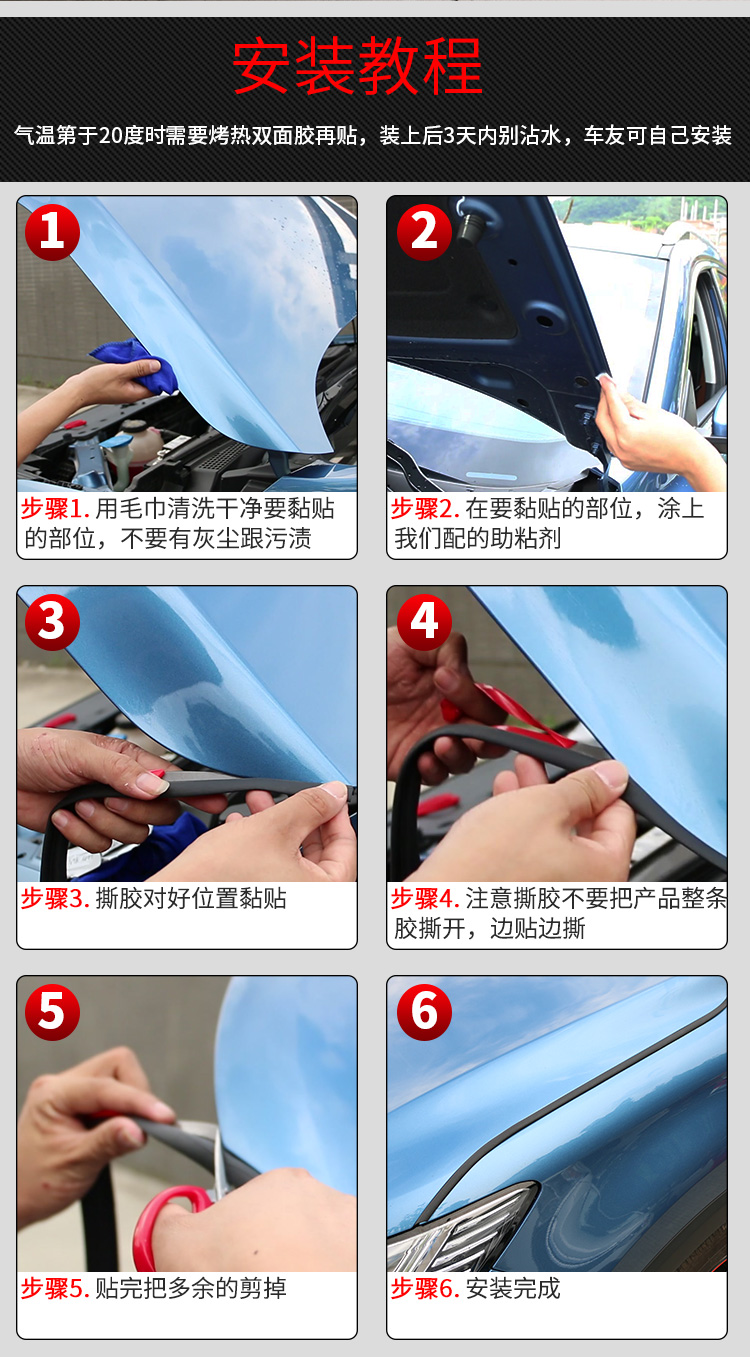 安装教程

气温第于20度时需要烤热双面胶再贴，装上后3天内别沾水，车友可自己安装

1

步骤1. 用毛巾清洗干净要黏贴的部位，不要有灰尘跟污渍

2

步骤2. 在要黏贴的部位，涂上我们配的助粘剂

3

步骤3. 撕胶对好位置黏贴

4

步骤4. 注意撕胶不要把产品整条胶撕开，边贴边撕

5

步骤5. 贴完把多余的剪掉

6

步骤6. 安装完成