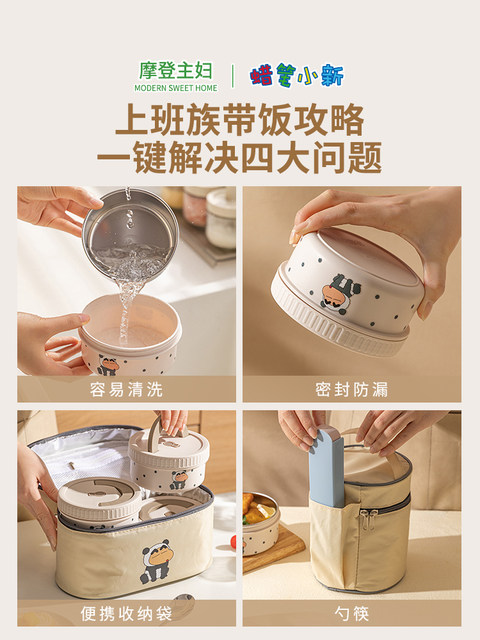 摩登主妇
MODERN SWEET HOME
蜡笔小新

上班族带饭攻略
一键解决四大问题

容易清洗

密封防漏

便携收纳袋

勺筷