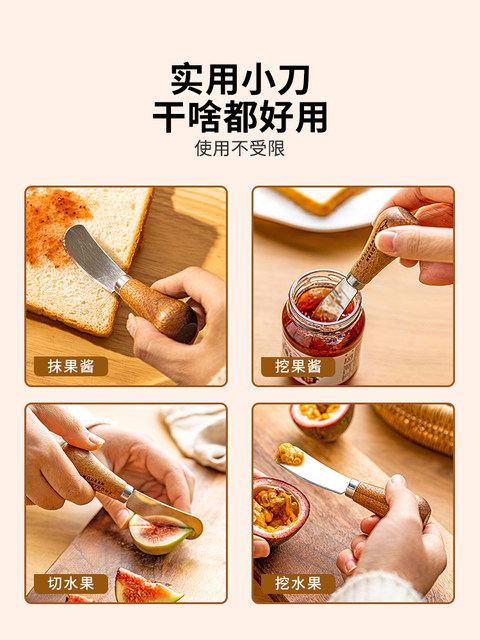 实用小刀
干啥都好用
使用不受限

抹果酱

挖果酱

切水果

挖水果