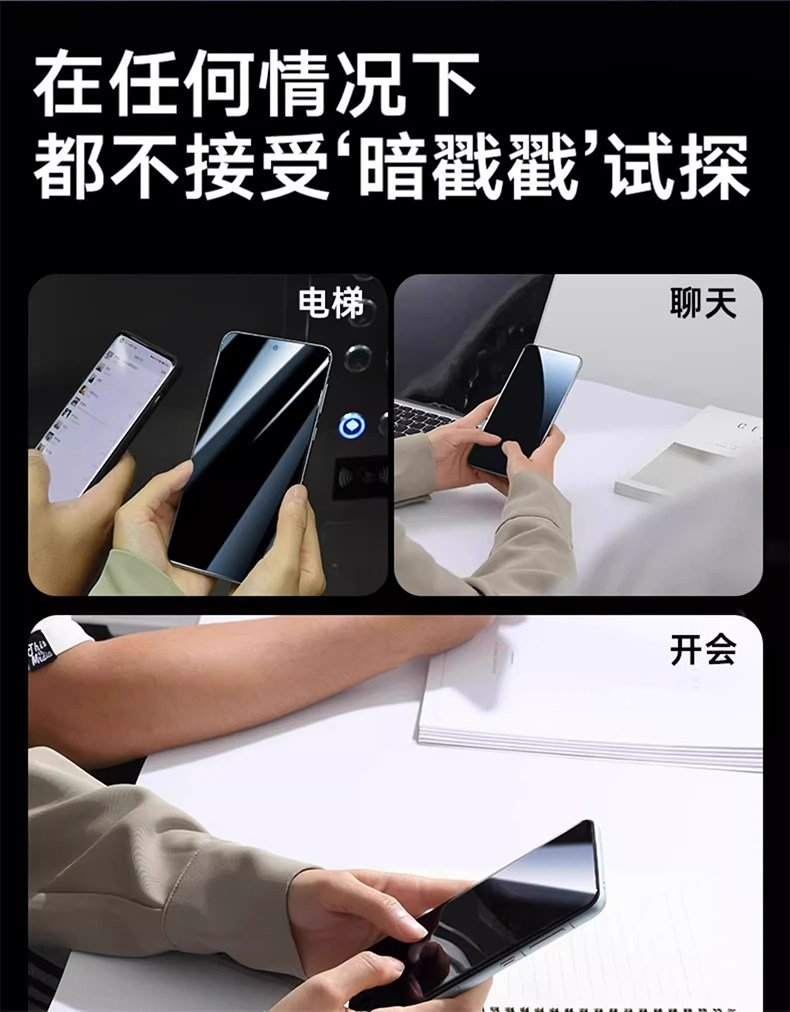 在任何情况下
都不接受‘暗戳戳’试探

电梯

聊天

开会