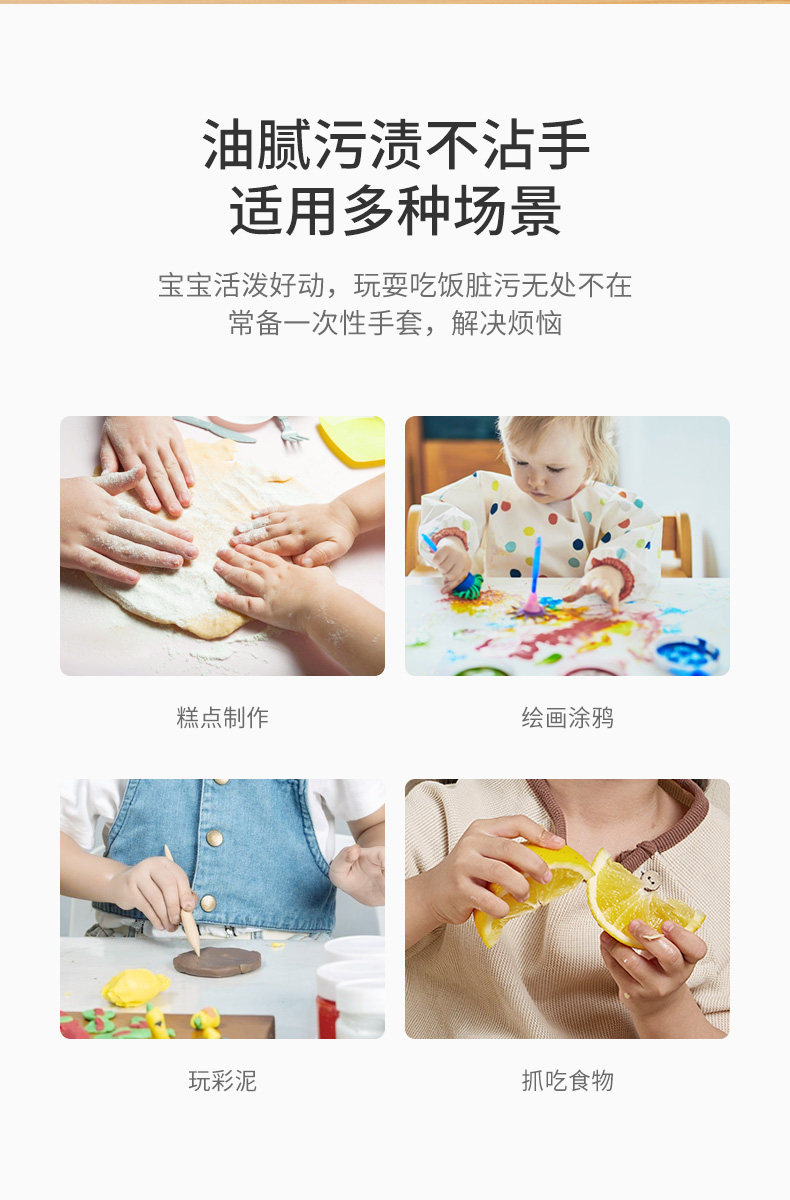 油腻污渍不沾手
适用多种场景

宝宝活泼好动，玩耍吃饭脏污无处不在
常备一次性手套，解决烦恼

糕点制作

绘画涂鸦

玩彩泥

抓吃食物