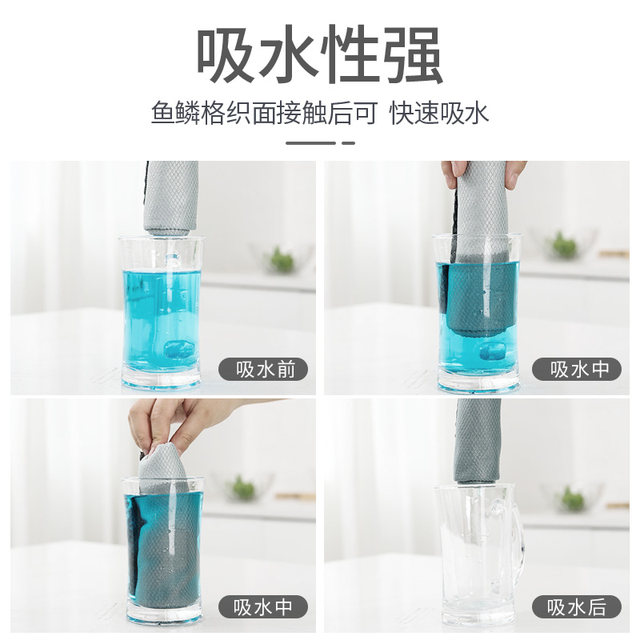 吸水性强

鱼鳞格织面接触后可 快速吸水

吸水前

吸水中

吸水中

吸水后