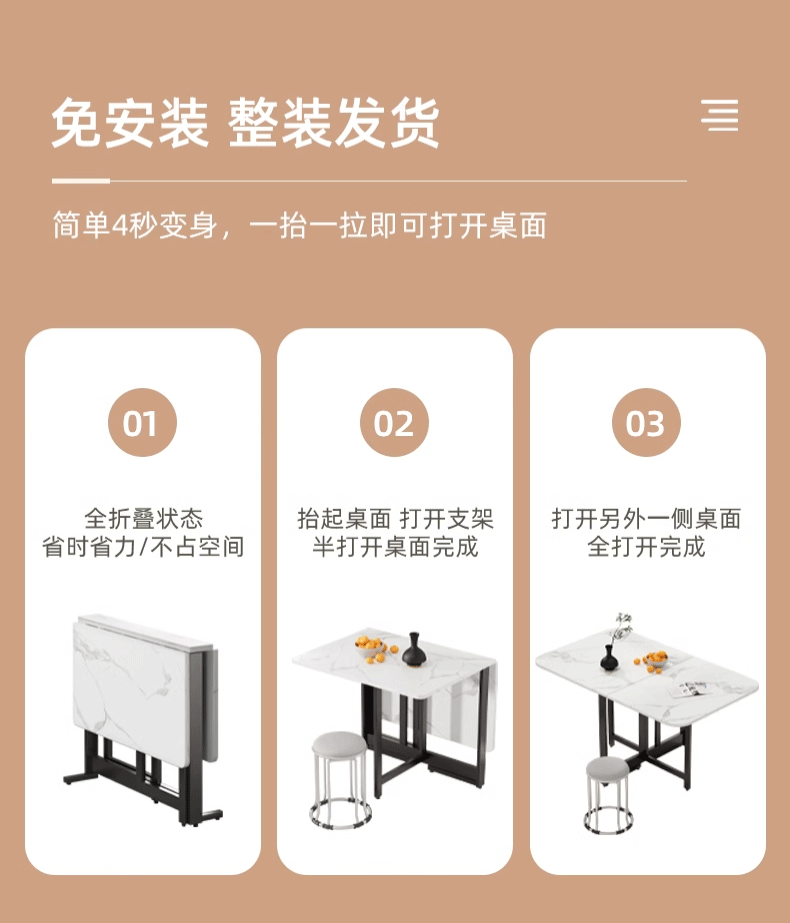 免安装 整装发货

简单4秒变身，一抬一拉即可打开桌面

01

全折叠状态
省时省力/不占空间

02

抬起桌面 打开支架
半打开桌面完成

03

打开另外一侧桌面
全打开完成