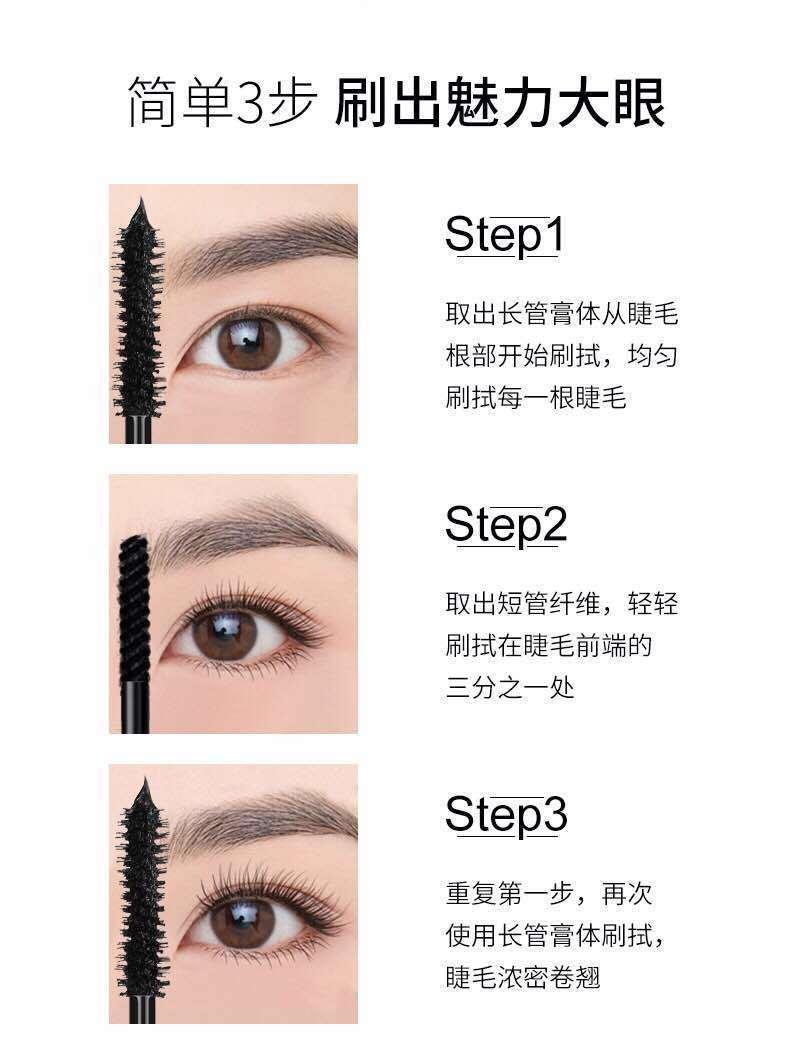 简单3步 刷出魅力大眼

Step1

取出长管膏体从睫毛根部开始刷拭，均匀刷拭每一根睫毛

Step2

取出短管纤维，轻轻刷拭在睫毛前端的三分之一处

Step3

重复第一步，再次使用长管膏体刷拭，睫毛浓密卷翘