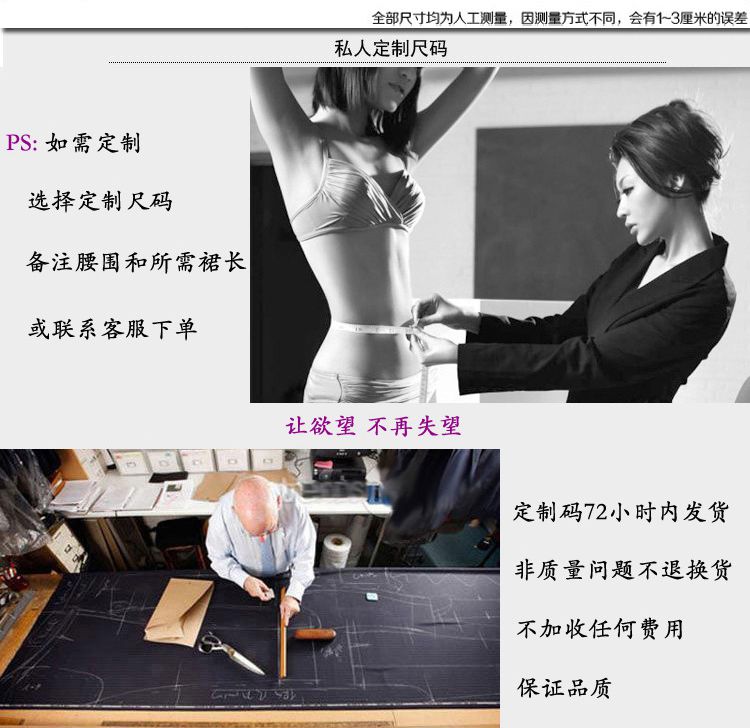 全部尺寸均为人工测量，因测量方式不同，会有1~3厘米的误差

私人定制尺码

PS: 如需定制

选择定制尺码

备注腰围和所需裙长

或联系客服下单

让欲望 不再失望

定制码72小时内发货

非质量问题不退换货

不加收任何费用

保证品质