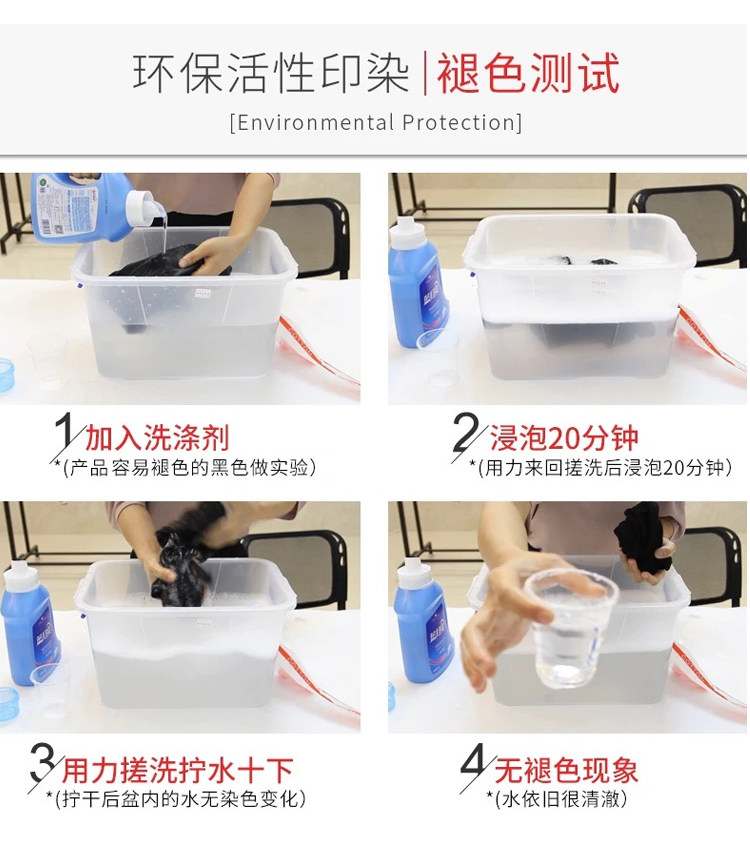 环保活性印染 | 褪色测试

[Environmental Protection]

1 加入洗涤剂
*(产品容易褪色的黑色做实验)

2 浸泡20分钟
*(用力来回搓洗后浸泡20分钟)

3 用力搓洗拧水十下
*(拧干后盆内的水无染色变化)

4 无褪色现象
*(水依旧很清澈)