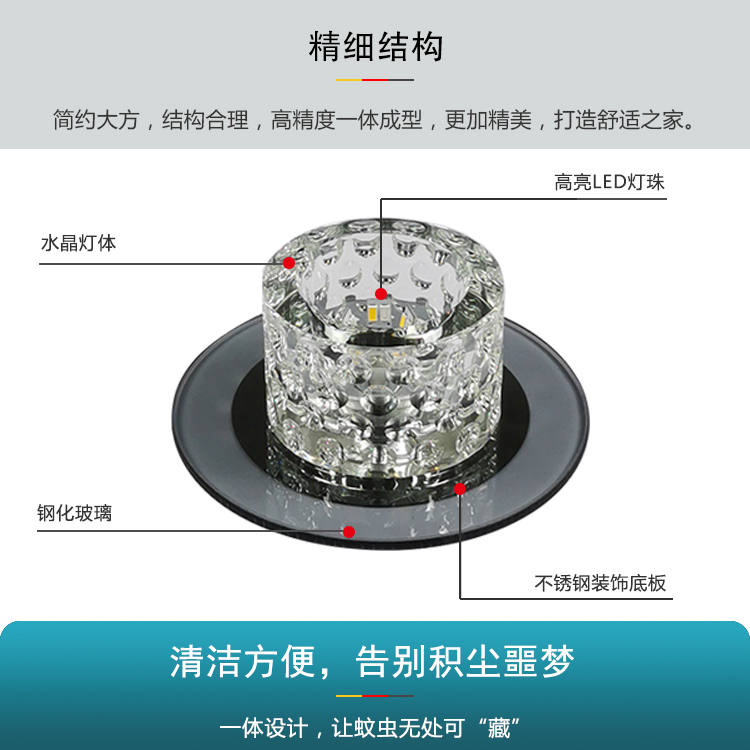 精细结构

简约大方，结构合理，高精度一体成型，更加精美，打造舒适之家。

高亮LED灯珠

水晶灯体

钢化玻璃

不锈钢装饰底板

清洁方便，告别积尘噩梦

一体设计，让蚊虫无处可“藏”