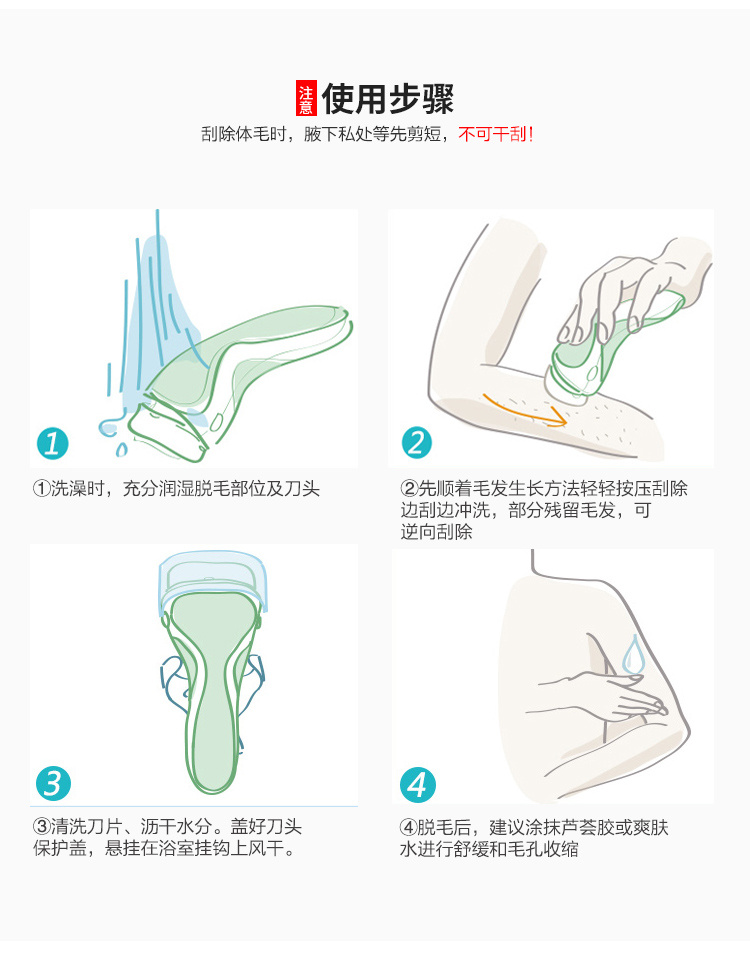 注意 使用步骤

刮除体毛时，腋下私处等先剪短，不可干刮！

1

①洗澡时，充分润湿脱毛部位及刀头

2

②先顺着毛发生长方法轻轻按压刮除边刮边冲洗，部分残留毛发，可逆向刮除

3

③清洗刀片、沥干水分。盖好刀头保护盖，悬挂在浴室挂钩上风干。

4

④脱毛后，建议涂抹芦荟胶或爽肤水进行舒缓和毛孔收缩