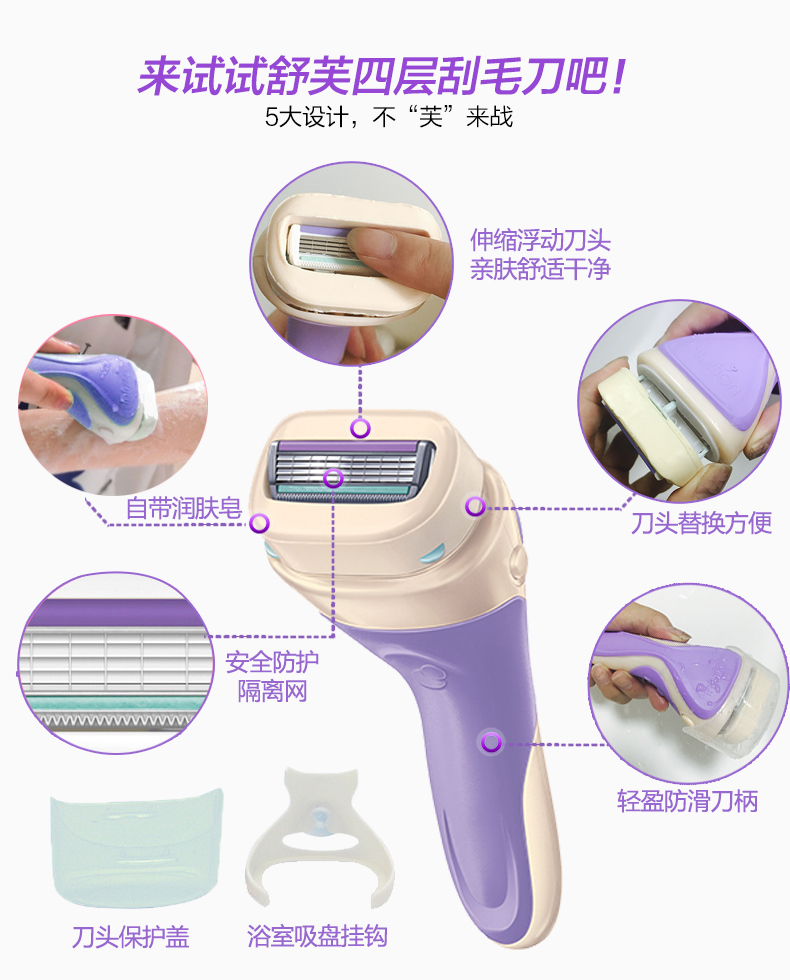 来试试舒芙四层刮毛刀吧！
5大设计，不“芙”来战

伸缩浮动刀头
亲肤舒适干净

自带润肤皂

刀头替换方便

安全防护
隔离网

轻盈防滑刀柄

刀头保护盖

浴室吸盘挂钩