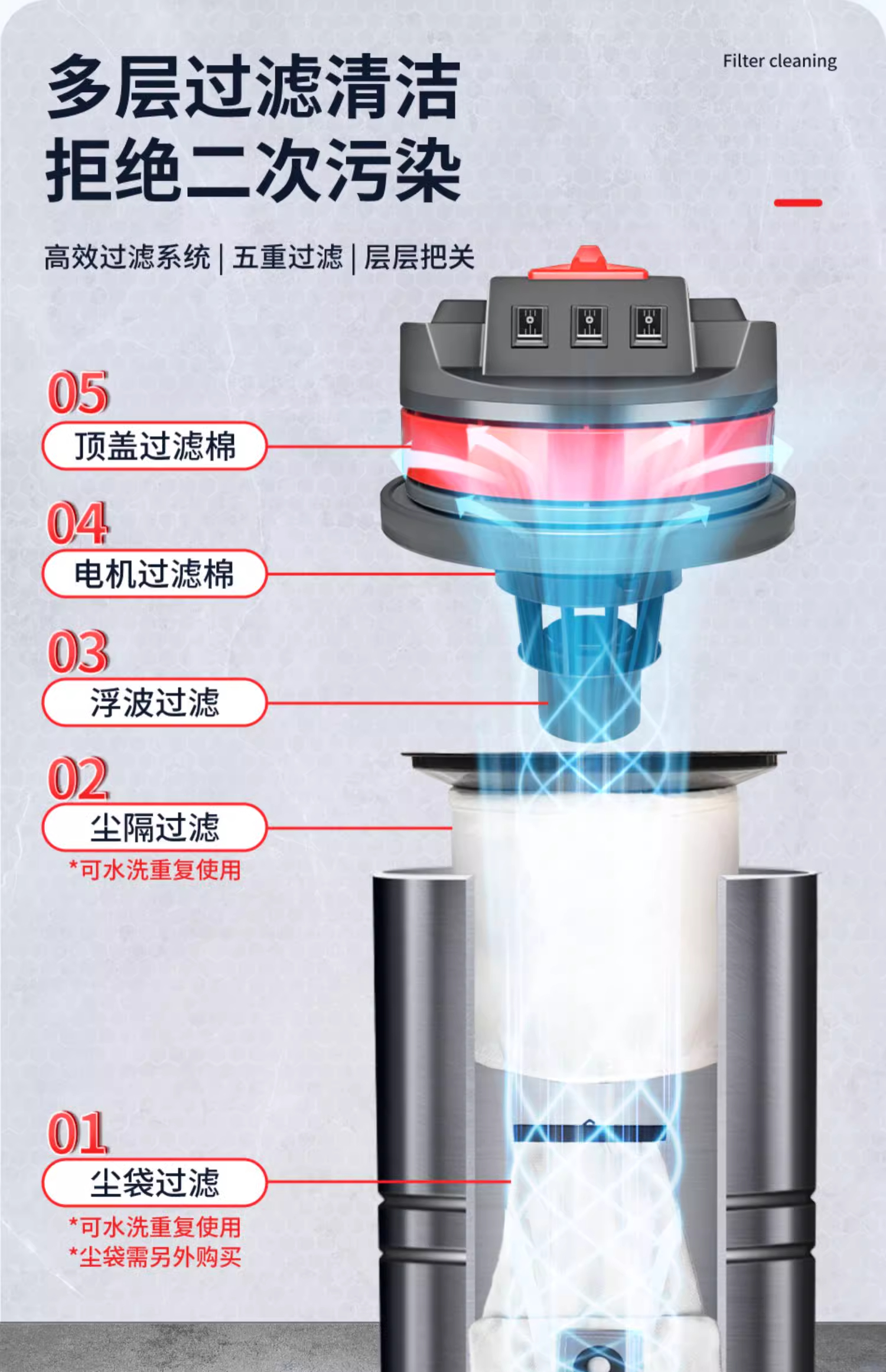 多层过滤清洁
拒绝二次污染

Filter cleaning

高效过滤系统 | 五重过滤 | 层层把关

05
顶盖过滤棉

04
电机过滤棉

03
浮波过滤

02
尘隔过滤
*可水洗重复使用

01
尘袋过滤
*可水洗重复使用
*尘袋需另外购买