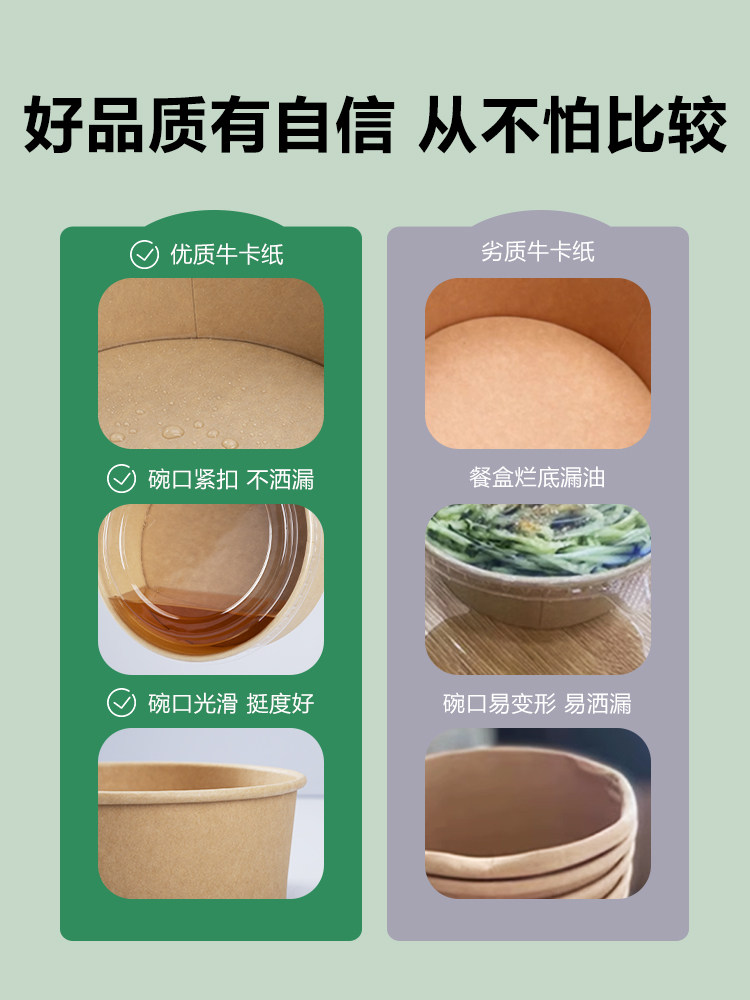 好品质有自信 从不怕比较

优质牛卡纸

碗口紧扣 不洒漏

碗口光滑 挺度好

劣质牛卡纸

餐盒烂底漏油

碗口易变形 易洒漏